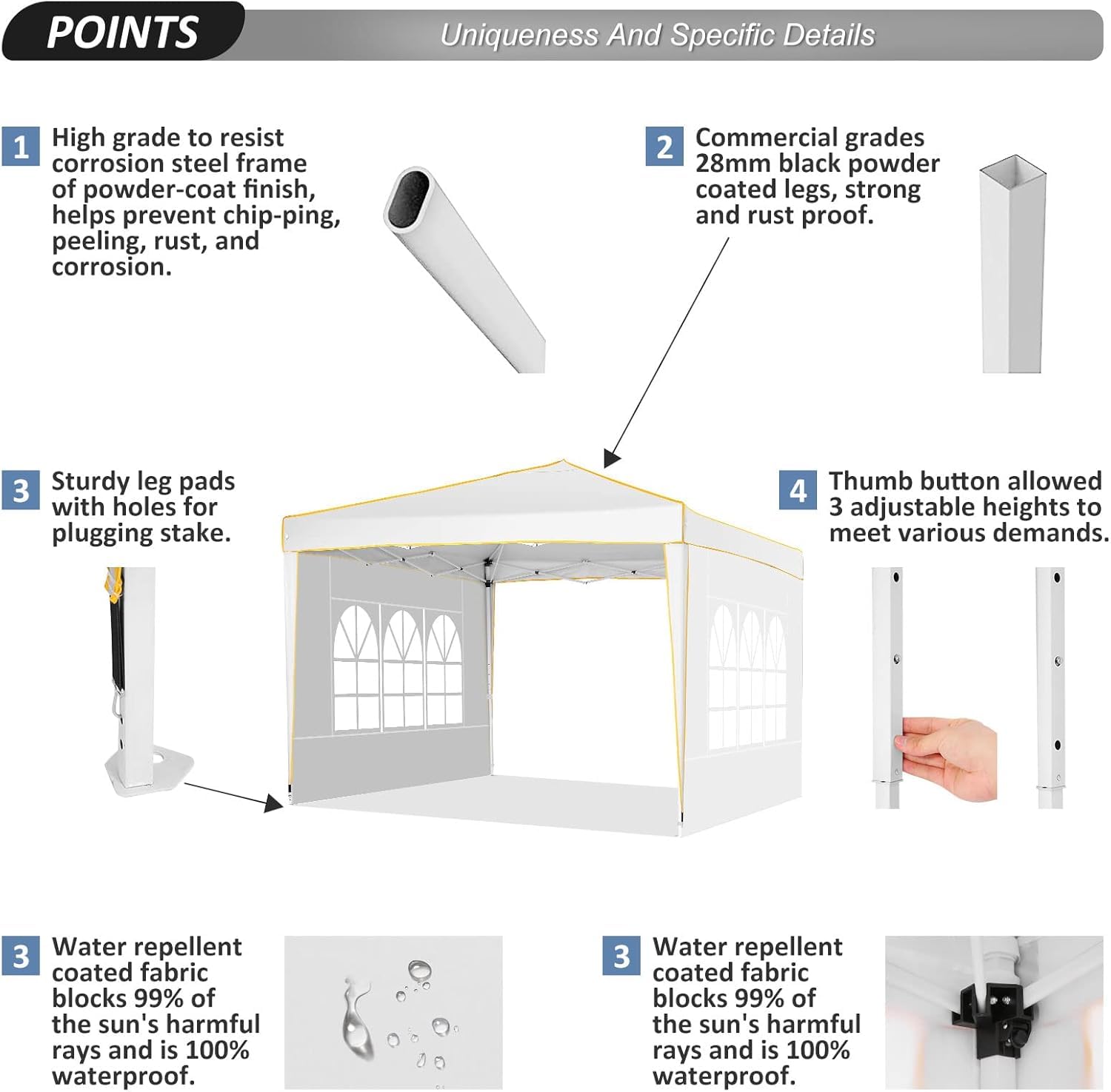 POINTS

Uniqueness And Specific Details

1 High grade to resist corrosion steel frame of powder-coat finish, helps prevent chip-ping, peeling, rust, and corrosion.

2 Commercial grades 28mm black powder coated legs, strong and rust proof.

3 Sturdy leg pads with holes for plugging stake.

4 Thumb button allowed 3 adjustable heights to meet various demands.

3 Water repellent coated fabric blocks 99% of the sun's harmful rays and is 100% waterproof.

3 Water repellent coated fabric blocks 99% of the sun's harmful rays and is 100% waterproof.