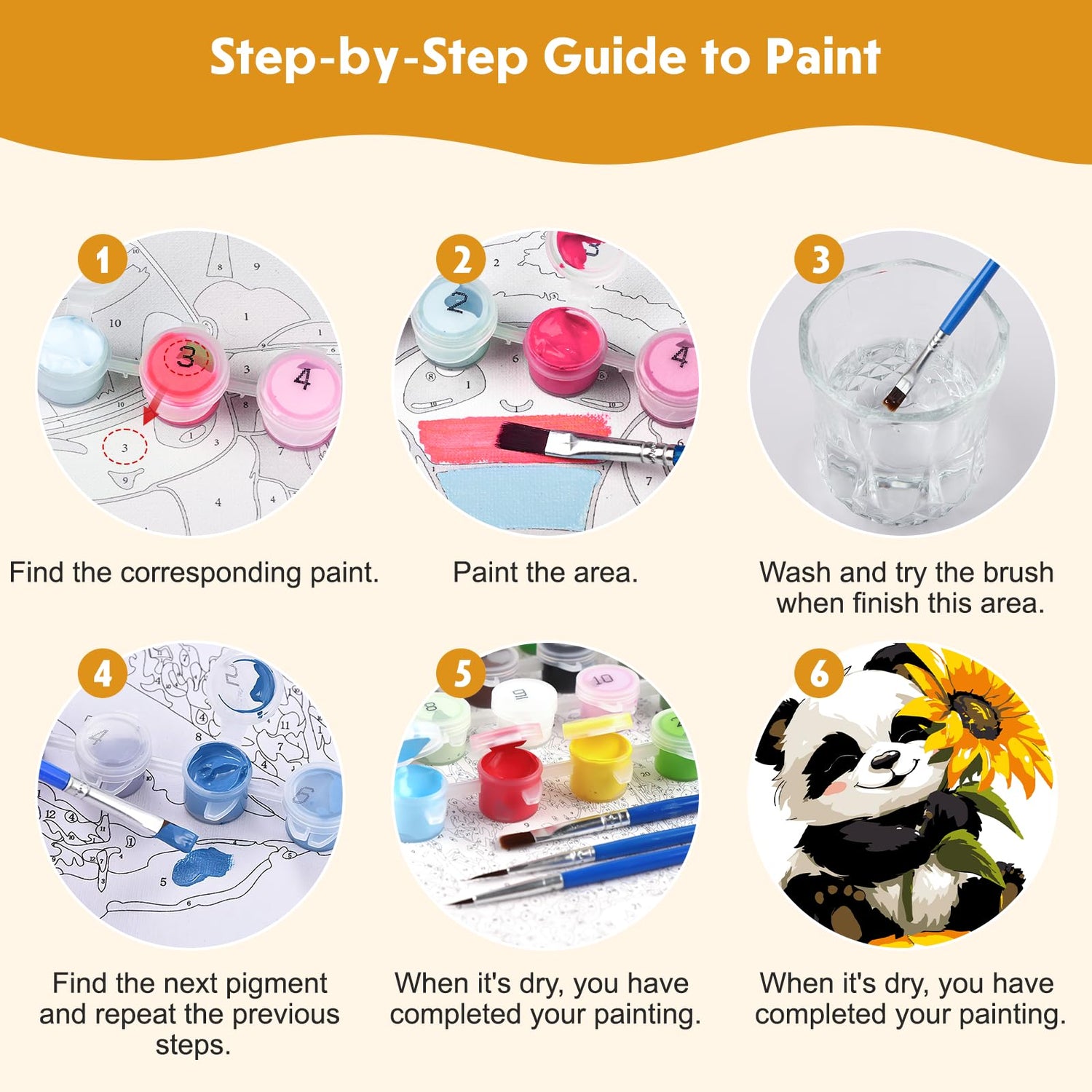 Step-by-Step Guide to Paint

1

Find the corresponding paint.

2

Paint the area.

3

Wash and try the brush when finish this area.

4

Find the next pigment and repeat the previous steps.

5

When it's dry, you have completed your painting.

6

When it's dry, you have completed your painting.