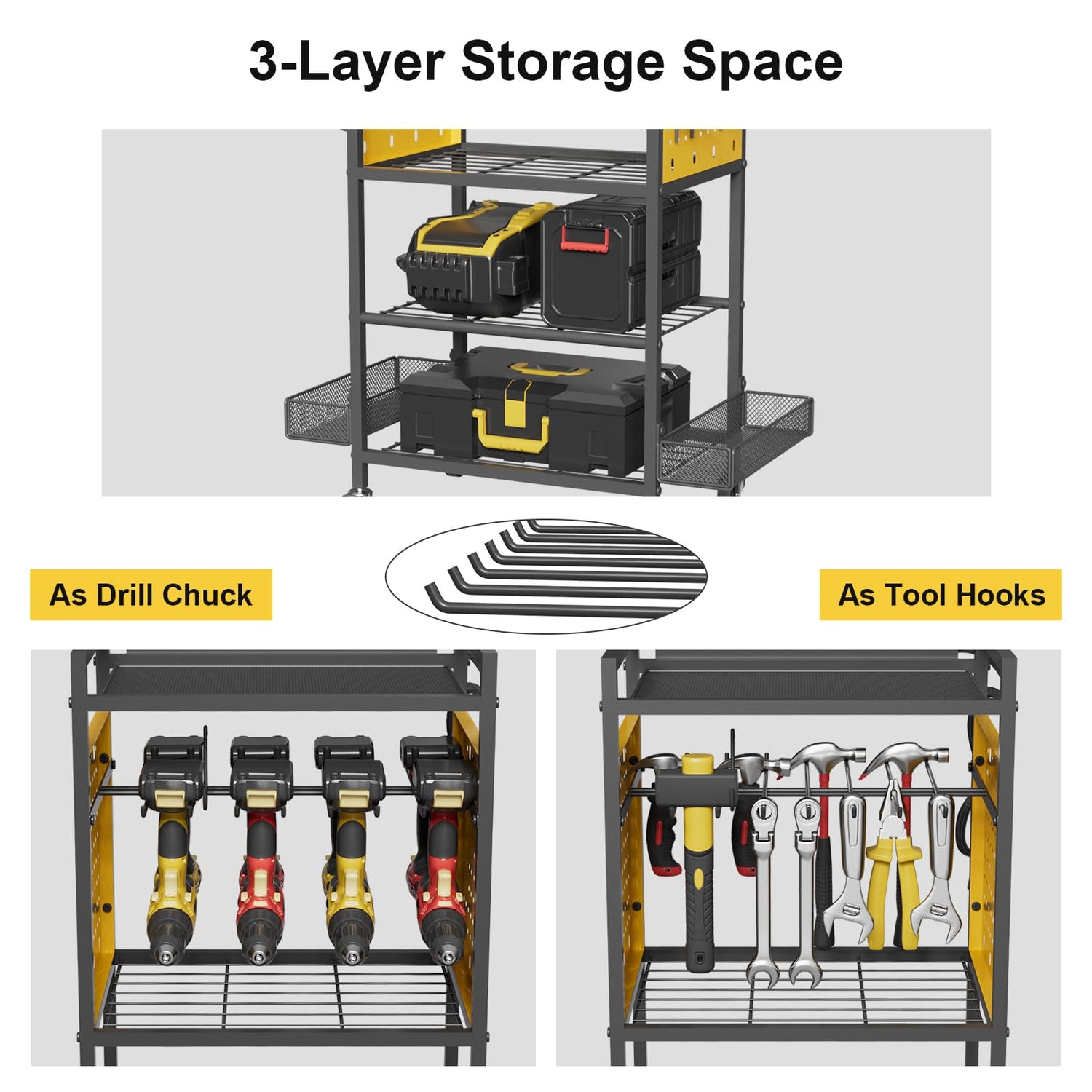 3-Layer Storage Space

As Drill Chuck

As Tool Hooks