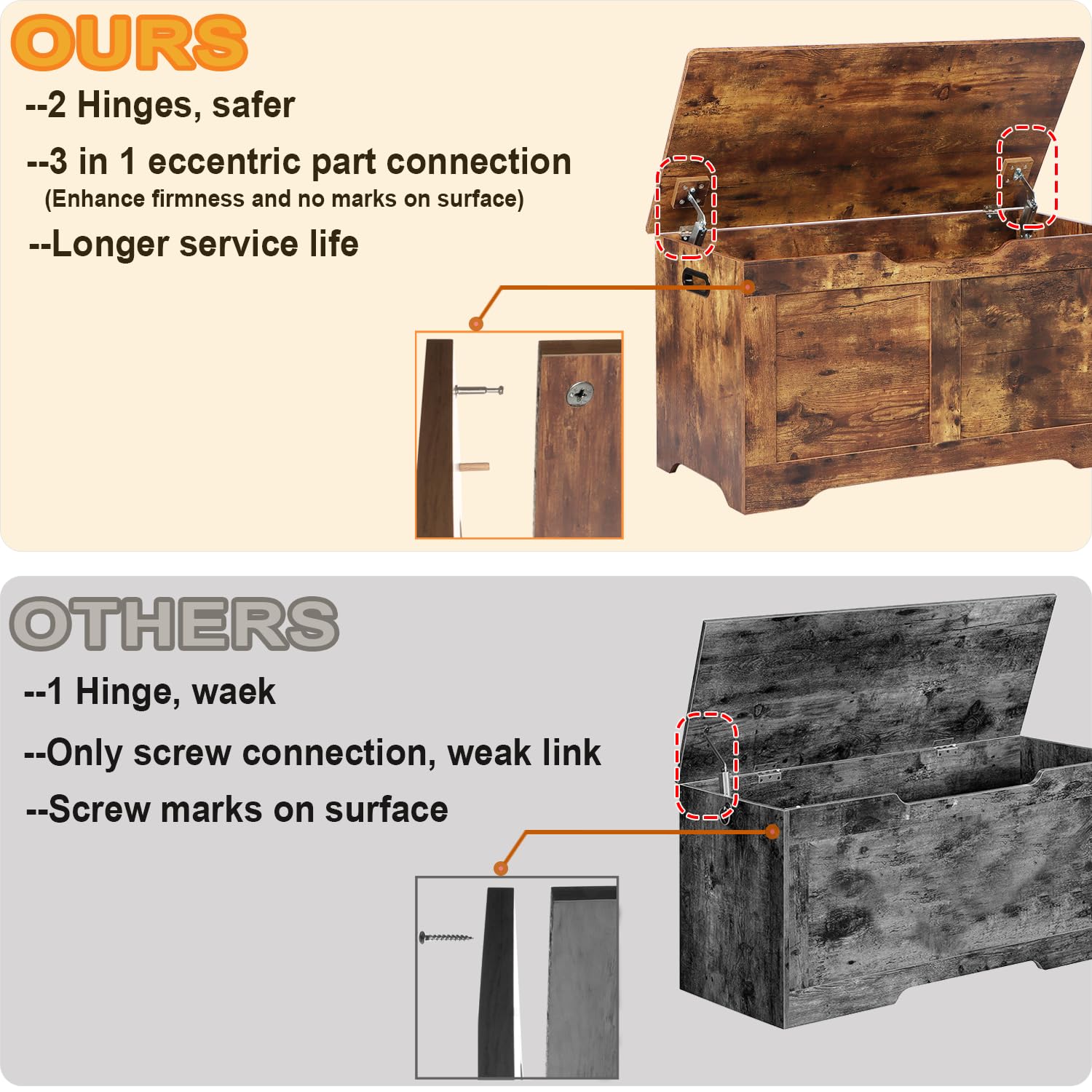 OURS

--2 Hinges, safer

--3 in 1 eccentric part connection
(Enhance firmness and no marks on surface)

--Longer service life

OTHERS

--1 Hinge, waek

--Only screw connection, weak link

--Screw marks on surface