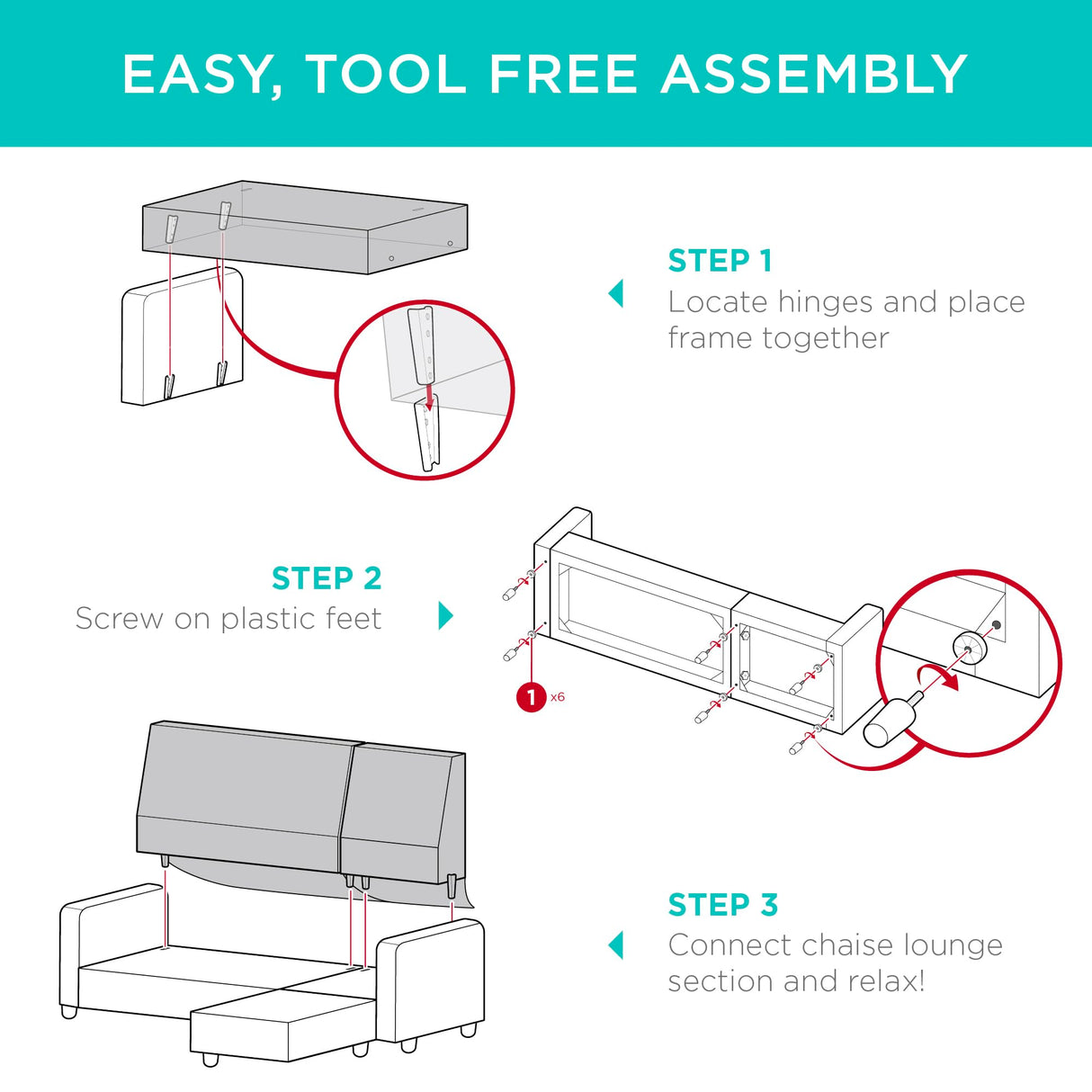 EASY, TOOL FREE ASSEMBLY

STEP 1
Locate hinges and place frame together

STEP 2
Screw on plastic feet

1 x6

STEP 3
Connect chaise lounge section and relax!