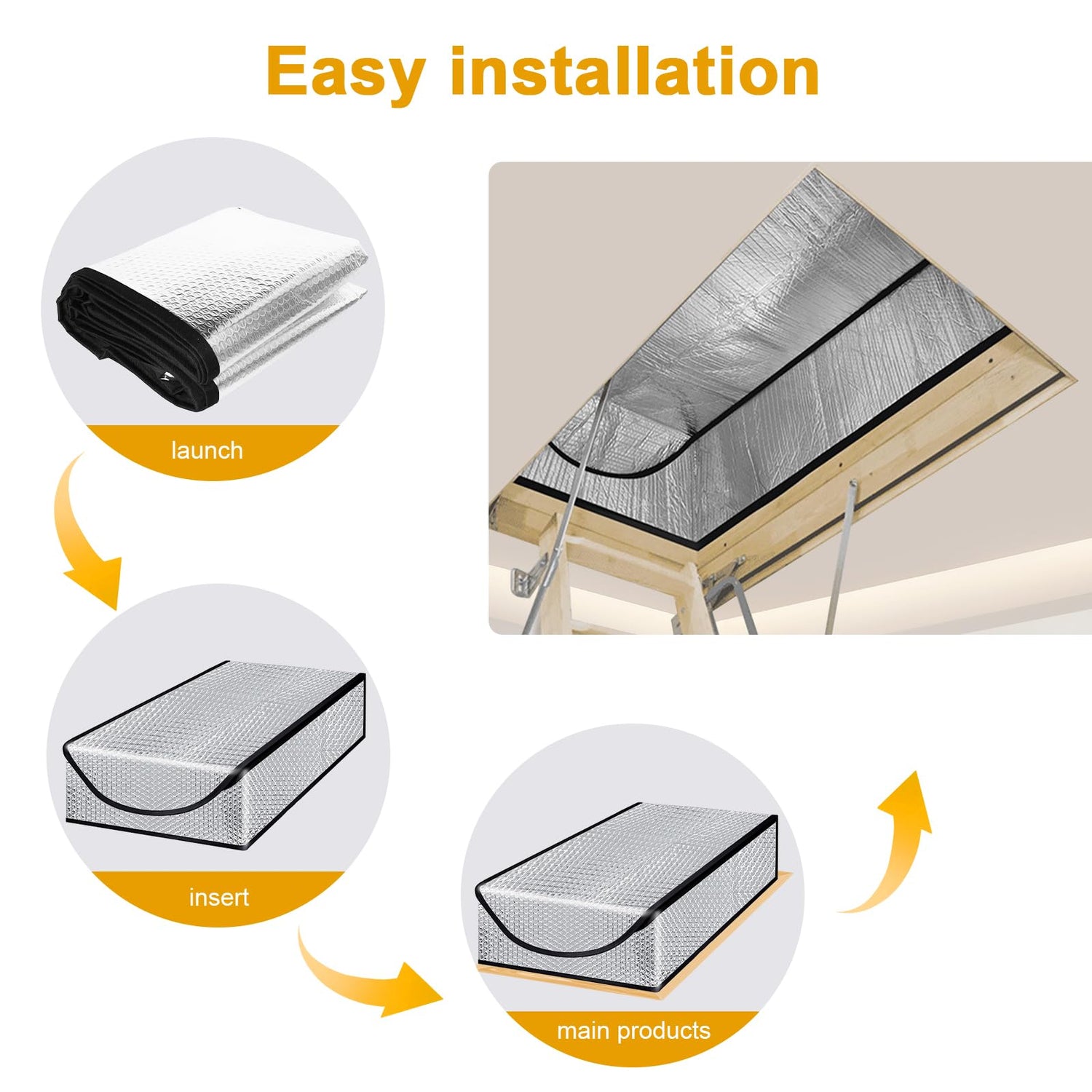 Easy installation

launch

insert

main products