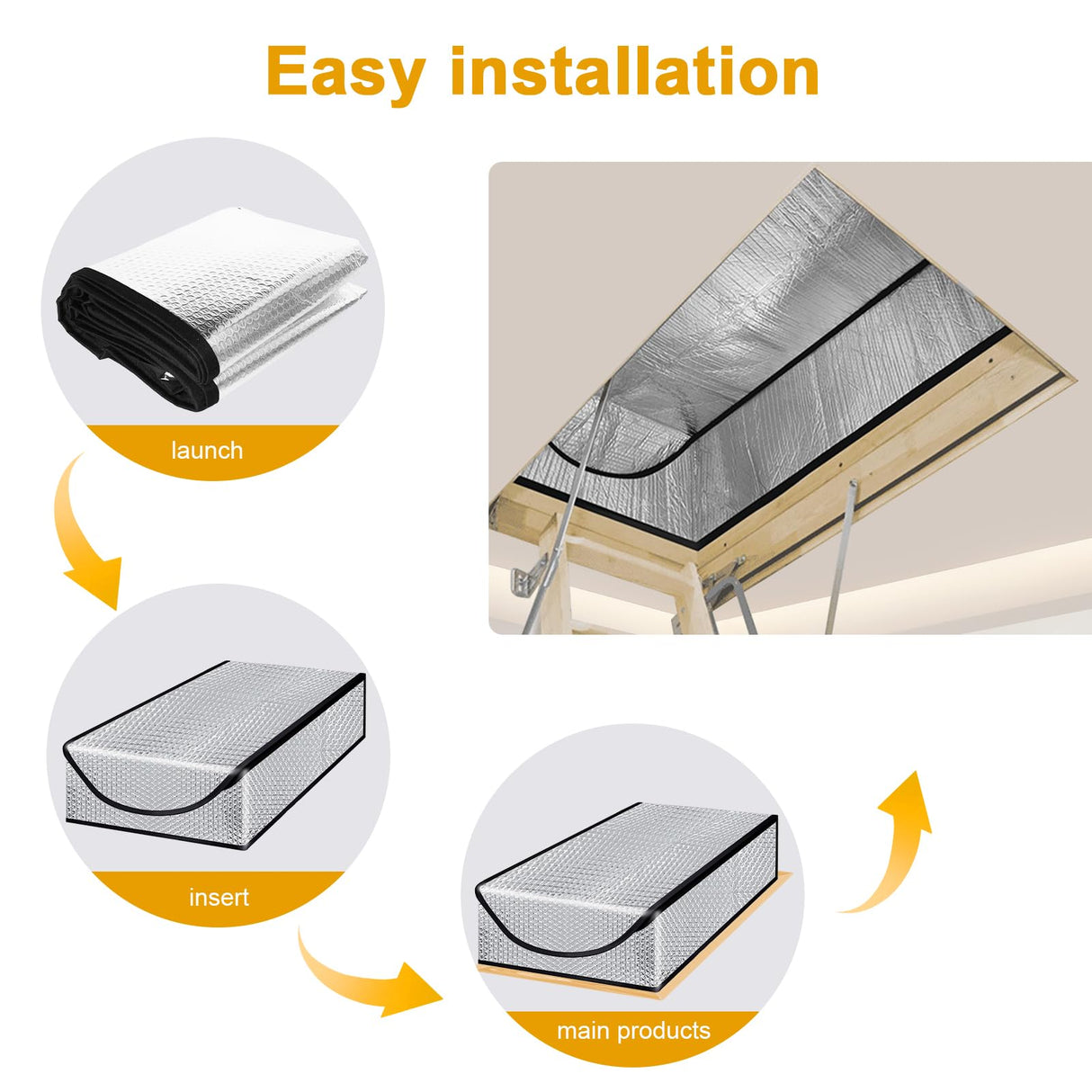 Easy installation

launch

insert

main products