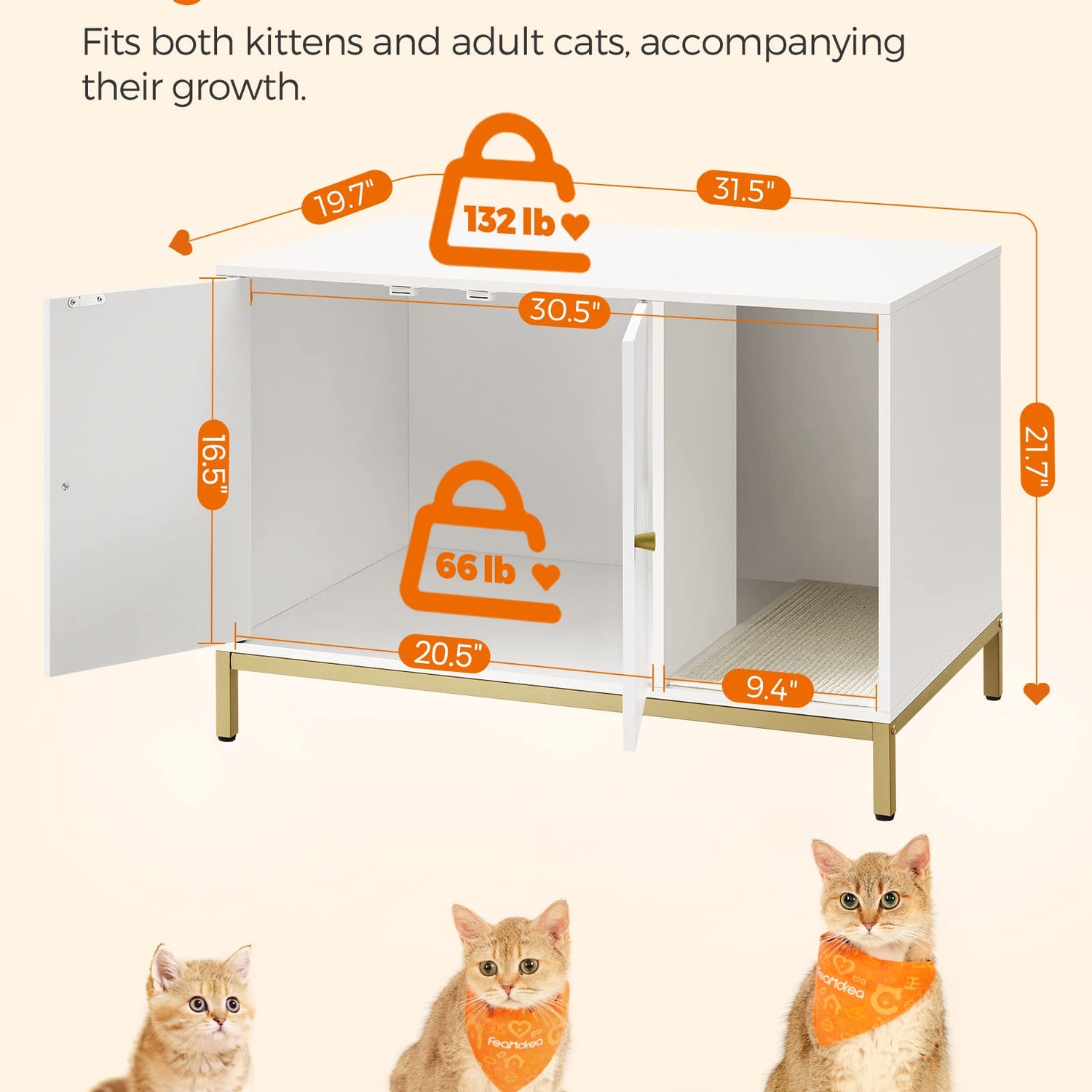 Fits both kittens and adult cats, accompanying their growth.

19.7"

132 lb

31.5"

30.5"

16.5"

21.7"

66 lb

20.5"

9.4"

Feandrea

Feandrea