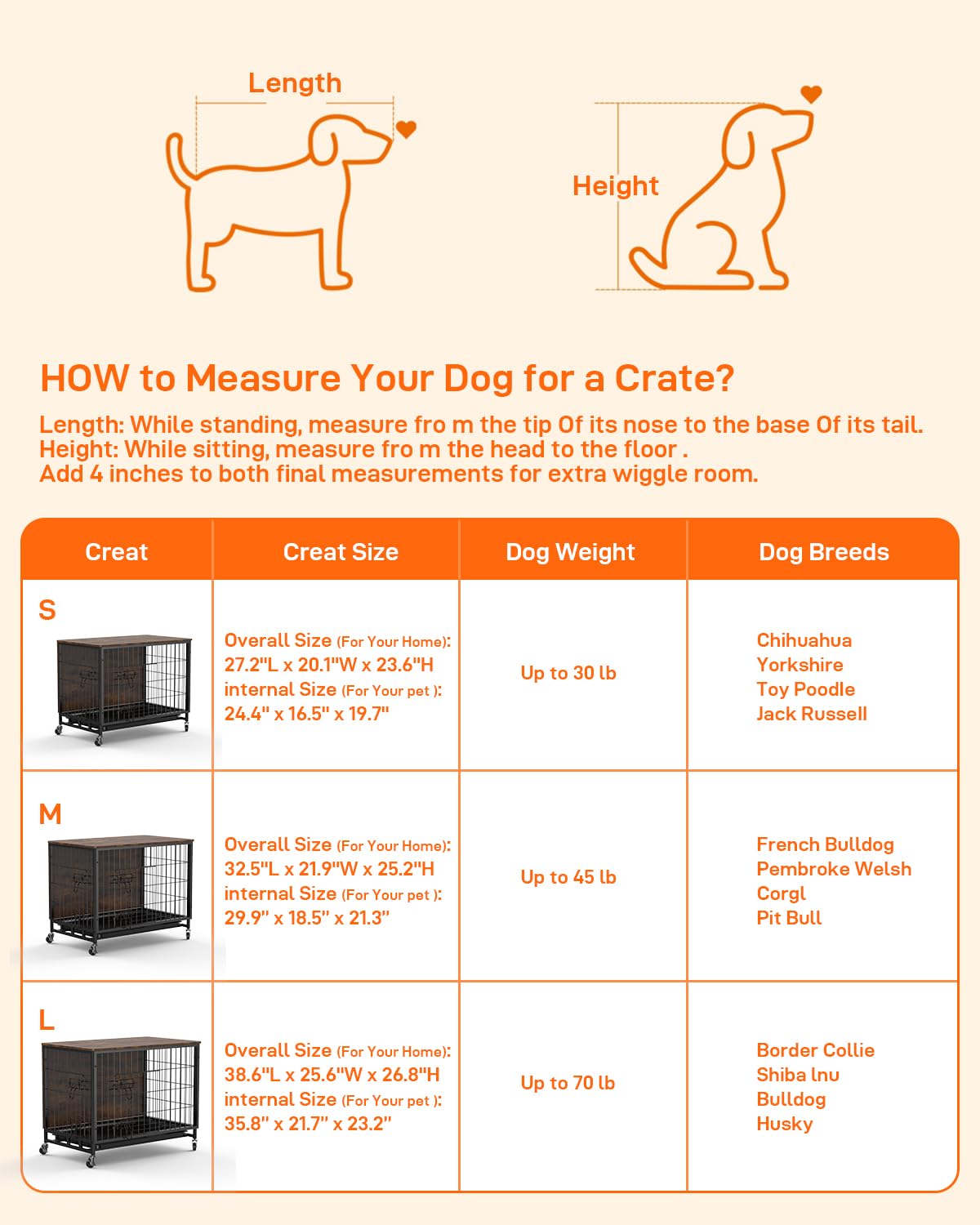 Length

Height

HOW to Measure Your Dog for a Crate?

Length: While standing, measure fro m the tip Of its nose to the base Of its tail.
Height: While sitting, measure fro m the head to the floor .
Add 4 inches to both final measurements for extra wiggle room.

| Creat | Creat Size | Dog Weight | Dog Breeds |
|---|---|---|---|
| S | Overall Size (For Your Home): 27.2"L x 20.1"W x 23.6"H internal Size (For Your pet ): 24.4" x 16.5" x 19.7" | Up to 30 lb | Chihuahua Yorkshire Toy Poodle Jack Russell |
| M | Overall Size (For Your Home): 32.5"L x 21.9"W x 25.2"H internal Size (For Your pet ): 29.9" x 18.5" x 21.3" | Up to 45 lb | French Bulldog Pembroke Welsh Corgl Pit Bull |
| L | Overall Size (For Your Home): 38.6"L x 25.6"W x 26.8"H internal Size (For Your pet ): 35.8" x 21.7" x 23.2" | Up to 70 lb | Border Collie Shiba lnu Bulldog Husky |