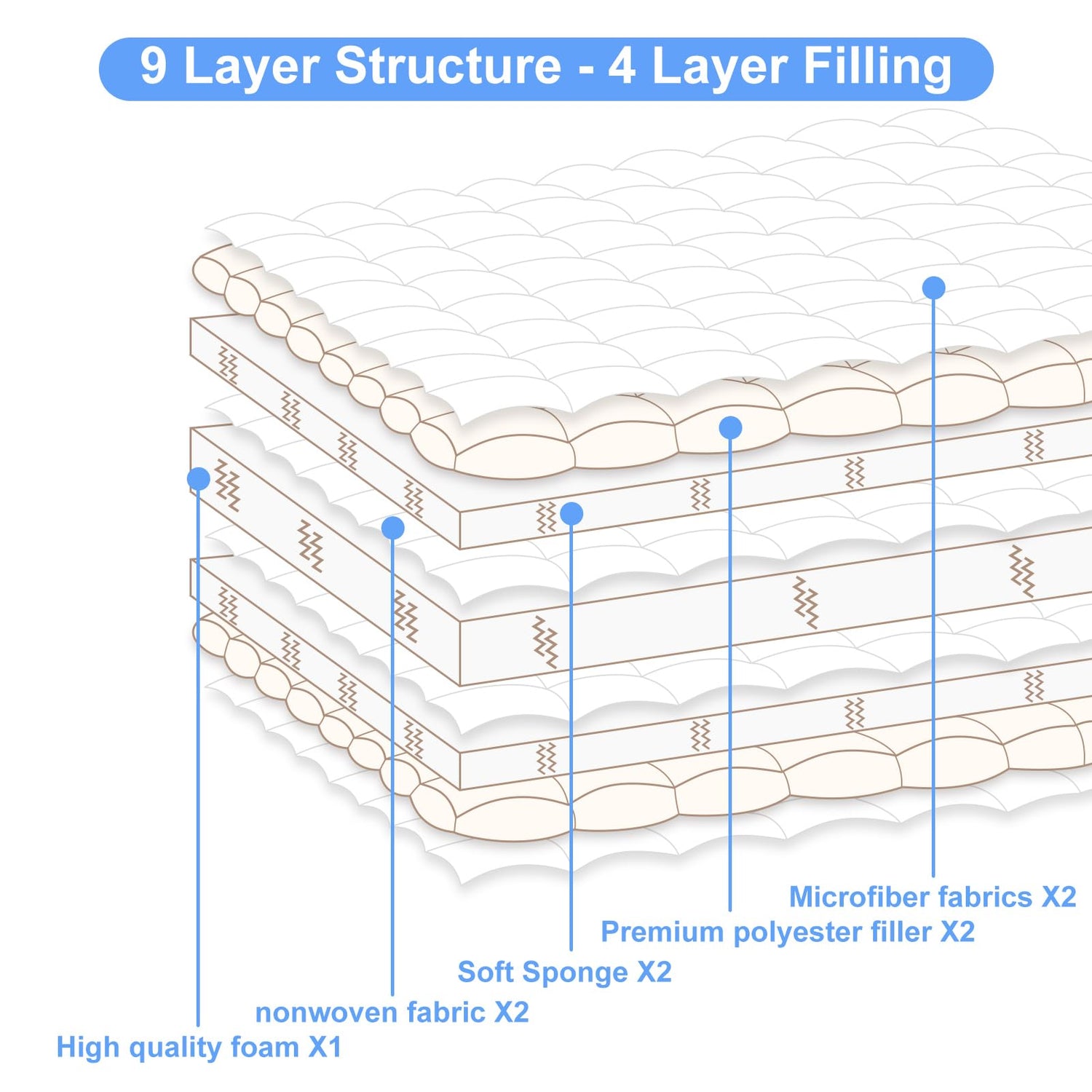 9 Layer Structure - 4 Layer Filling

Microfiber fabrics X2

Premium polyester filler X2

Soft Sponge X2

nonwoven fabric X2

High quality foam X1