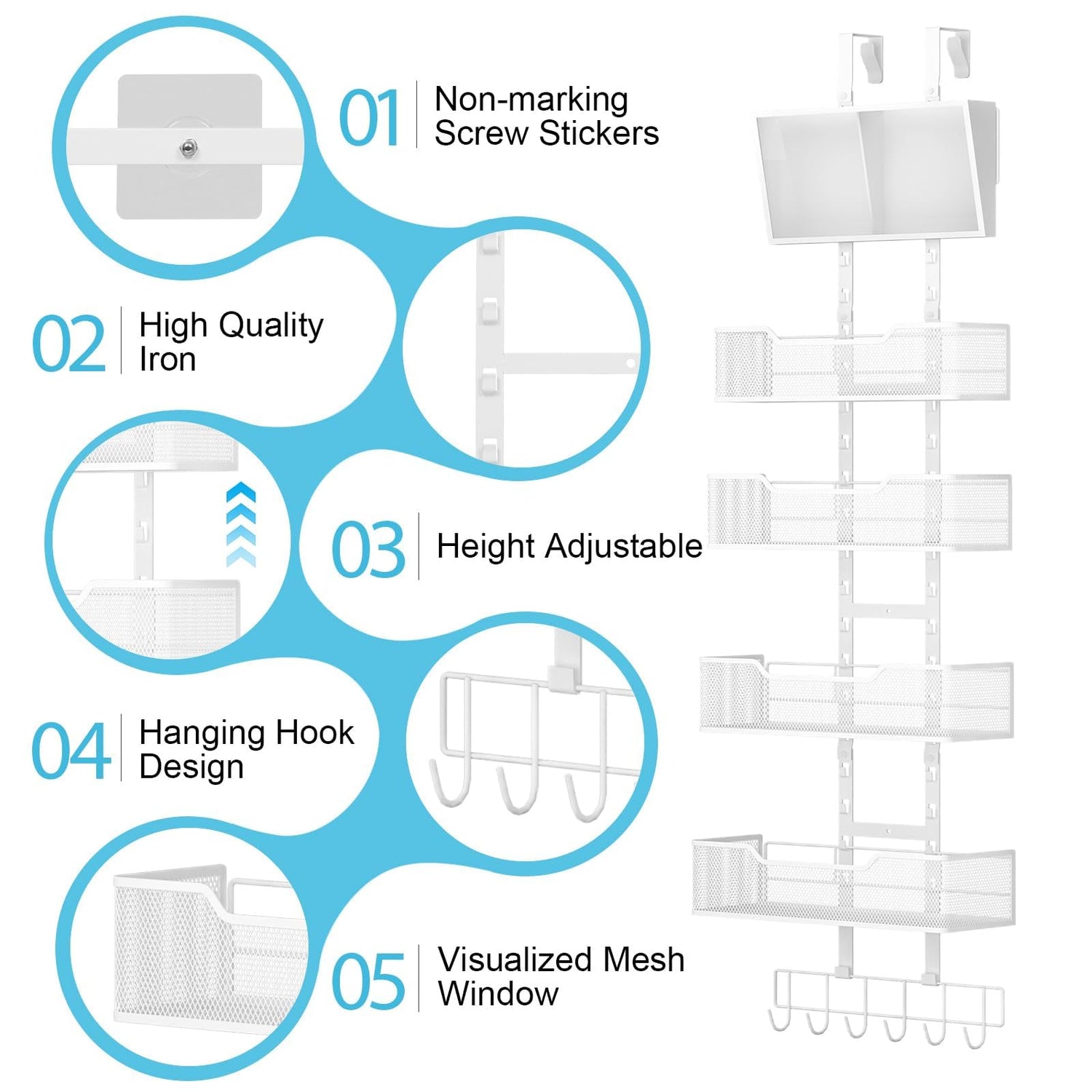 01 Non-marking Screw Stickers

02 High Quality Iron

03 Height Adjustable

04 Hanging Hook Design

05 Visualized Mesh Window