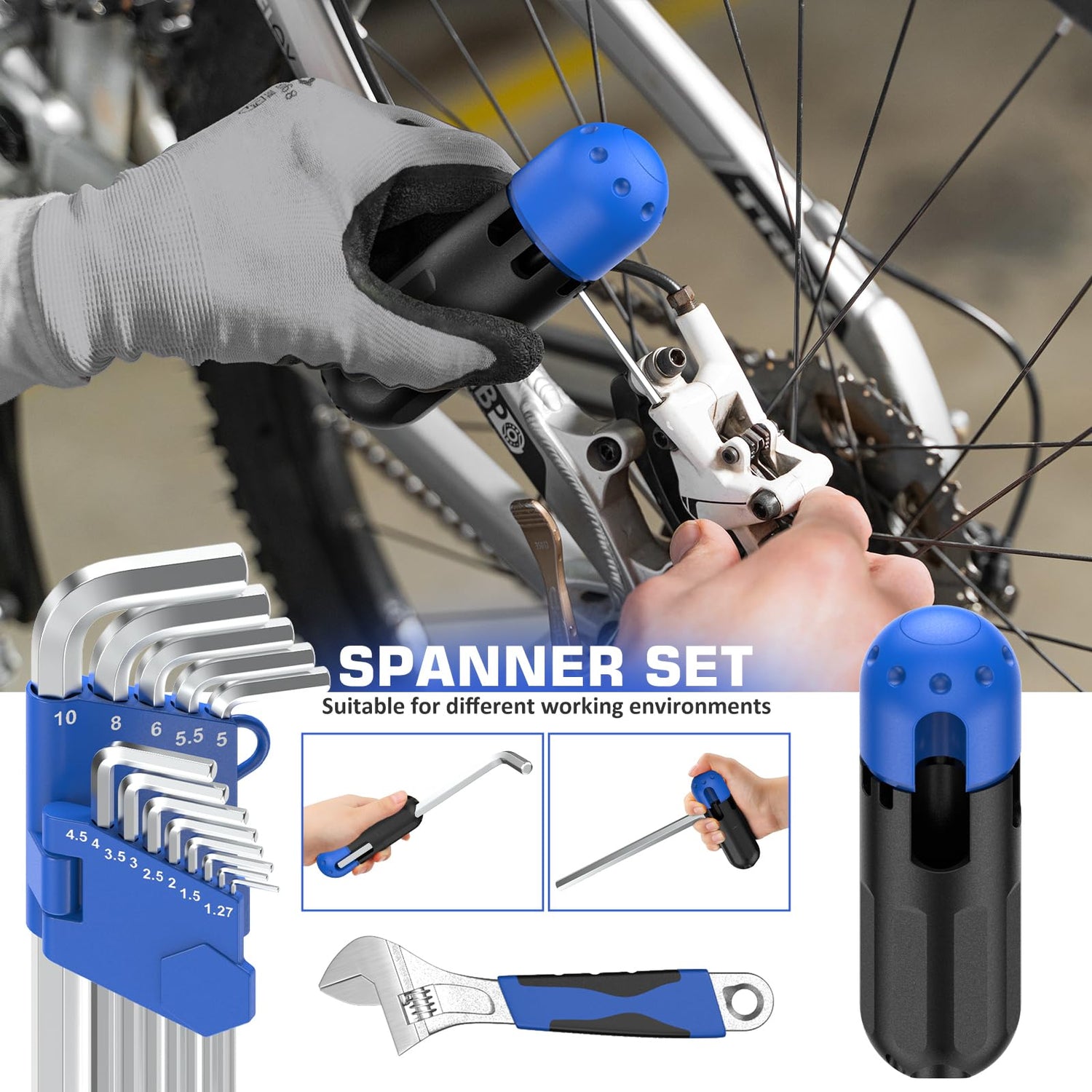 SPANNER SET
Suitable for different working environments

10 8 6 5.5 5

4.5 4 3.5 3 2.5 2 1.5 1.27