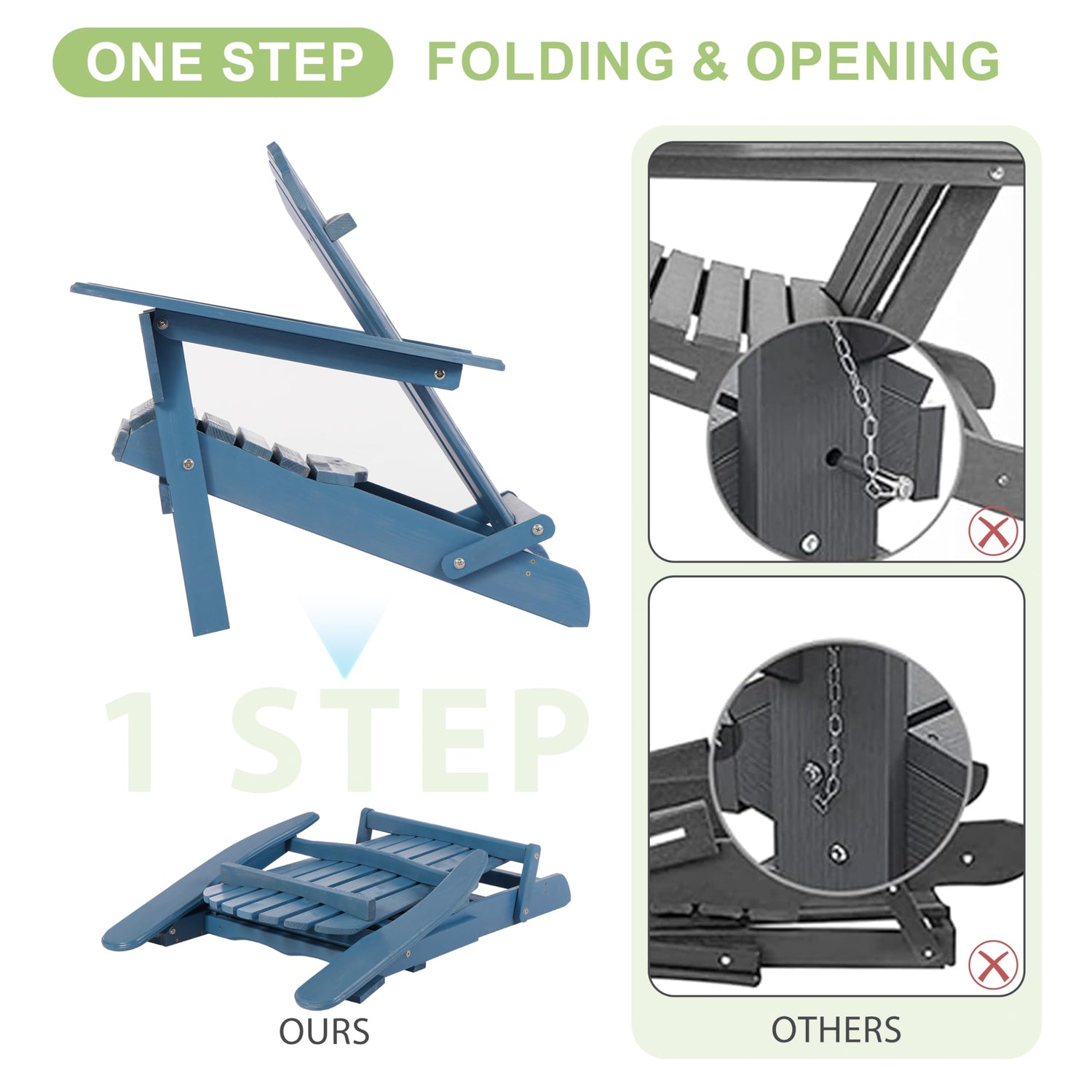 ONE STEP FOLDING & OPENING

1 STEP

OURS

OTHERS