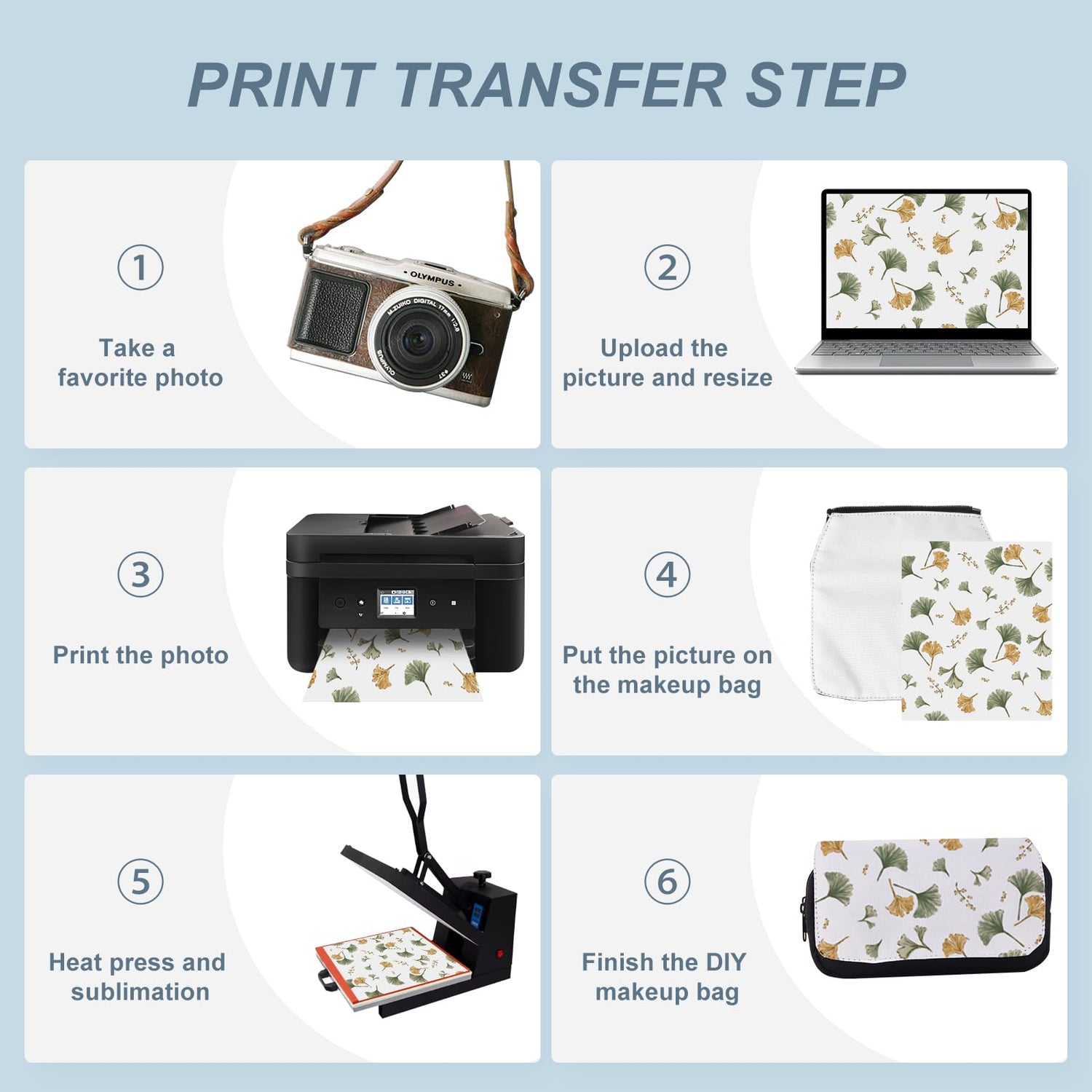 PRINT TRANSFER STEP

①
Take a favorite photo

OLYMPUS
M.ZUIKO DIGITAL 17mm 1:2.8
OLYMPUS

②
Upload the picture and resize

③
Print the photo

④
Put the picture on the makeup bag

⑤
Heat press and sublimation

⑥
Finish the DIY makeup bag