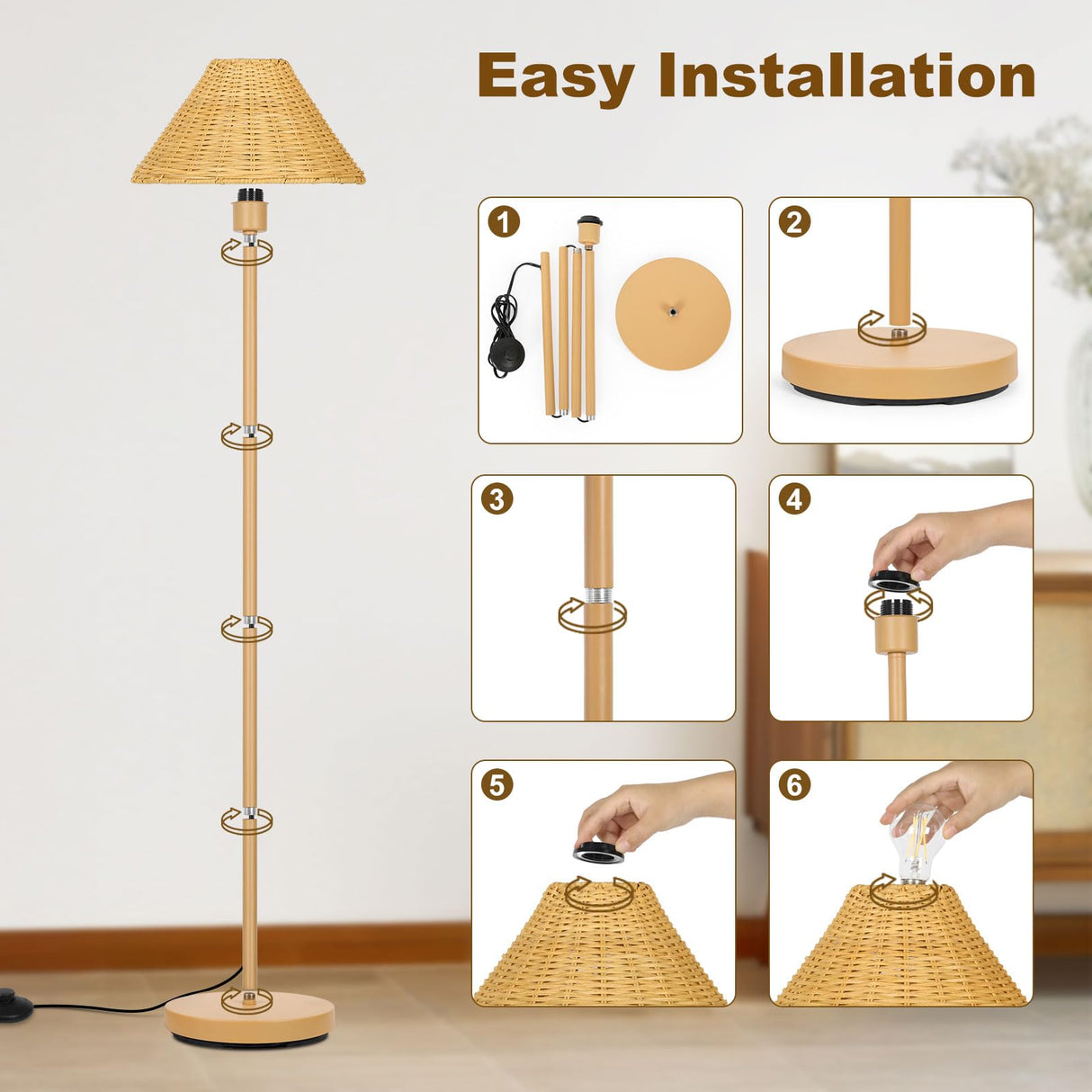 Easy Installation

1

2

3

4

5

6