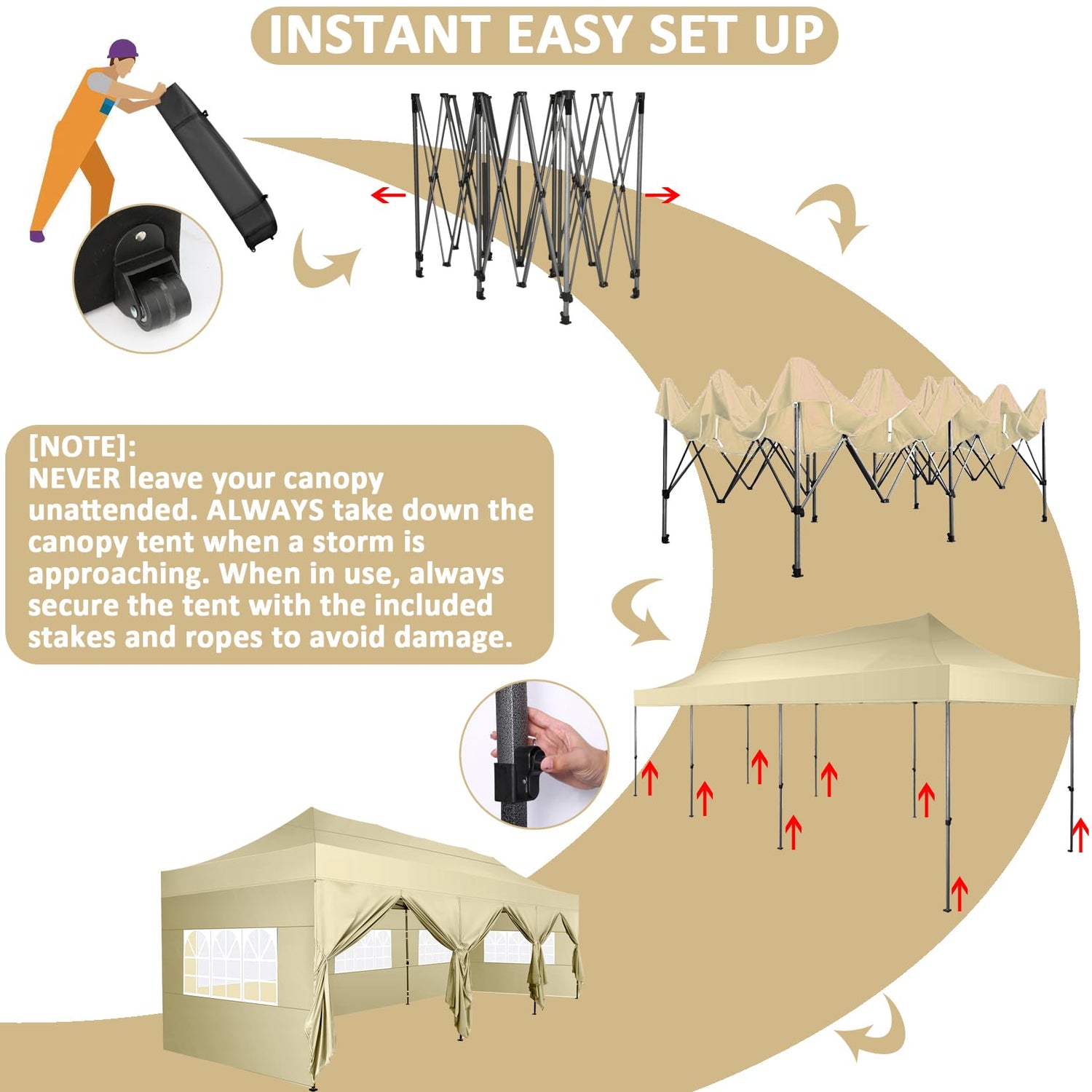 INSTANT EASY SET UP

[NOTE]:
NEVER leave your canopy unattended. ALWAYS take down the canopy tent when a storm is approaching. When in use, always secure the tent with the included stakes and ropes to avoid damage.