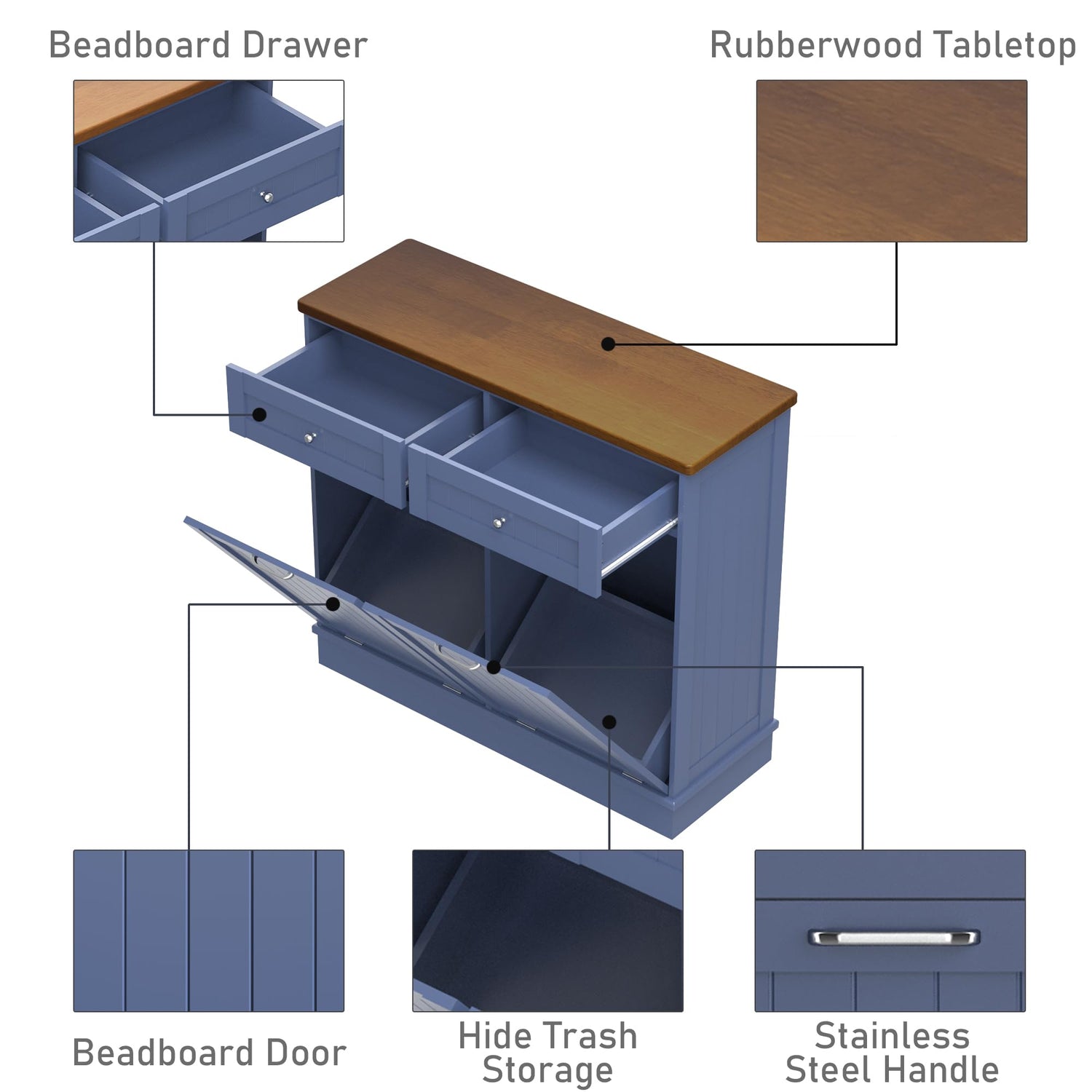 Beadboard Drawer

Rubberwood Tabletop

Beadboard Door

Hide Trash Storage

Stainless Steel Handle