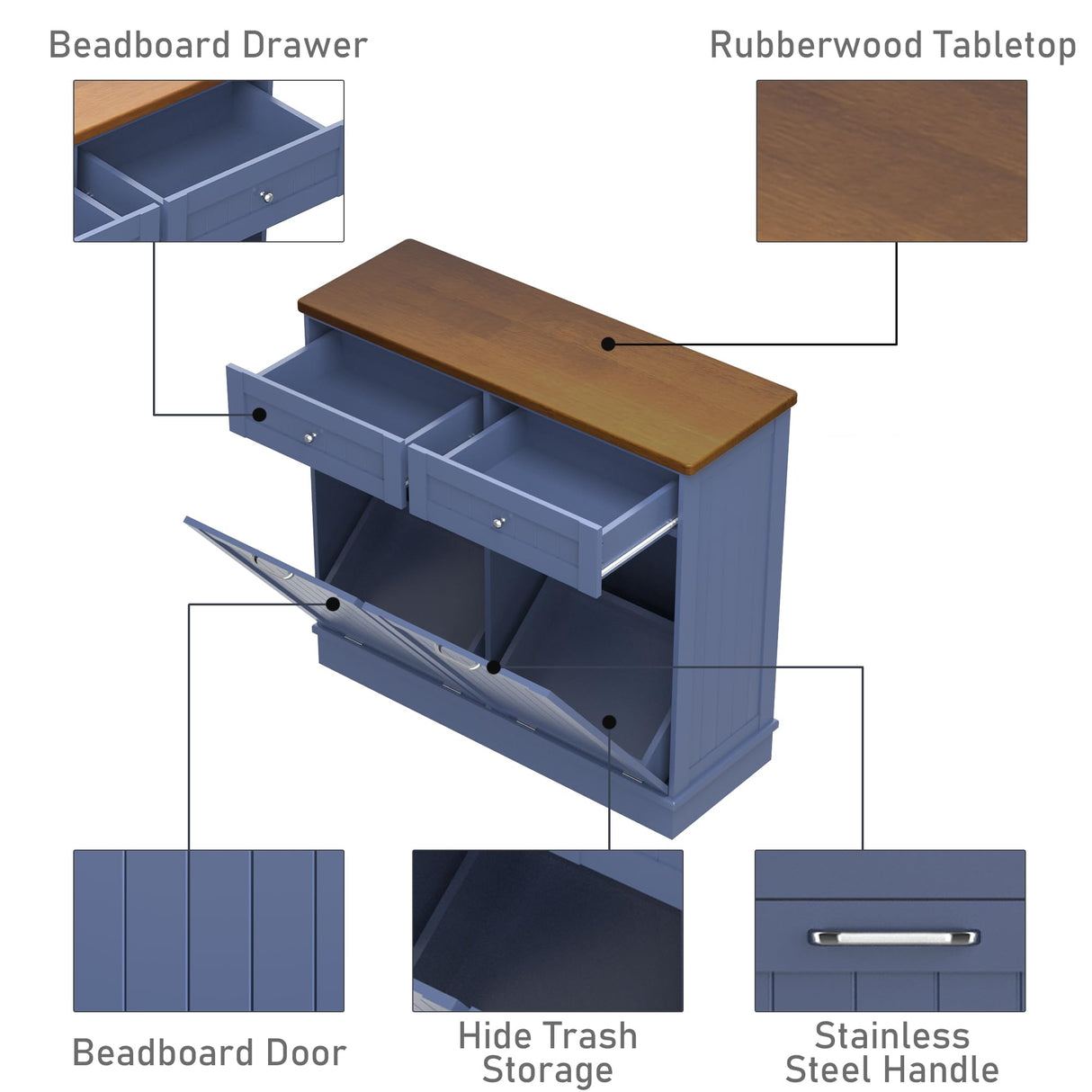 Beadboard Drawer

Rubberwood Tabletop

Beadboard Door

Hide Trash Storage

Stainless Steel Handle