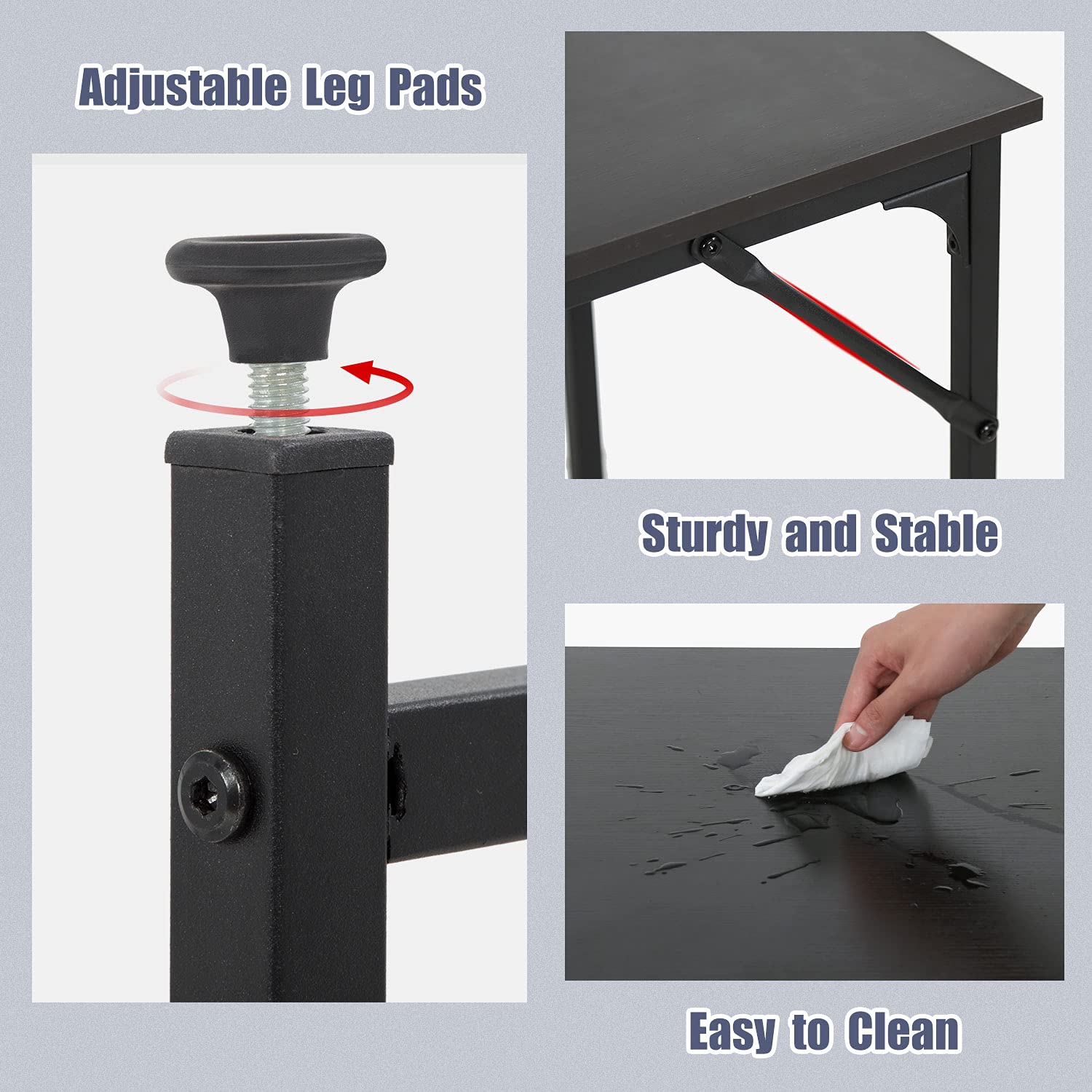 Adjustable Leg Pads

Sturdy and Stable

Easy to Clean