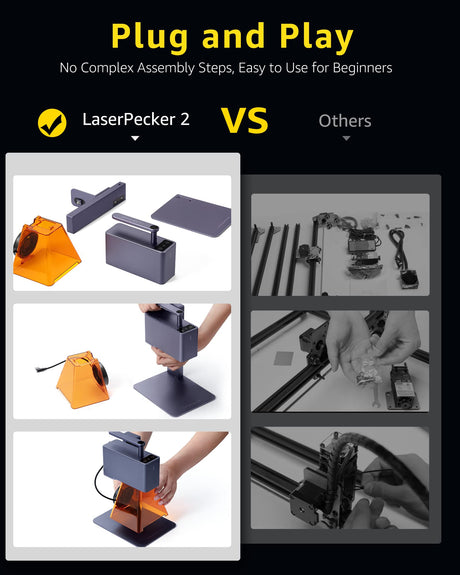 Plug and Play
No Complex Assembly Steps, Easy to Use for Beginners

LaserPecker 2 VS Others