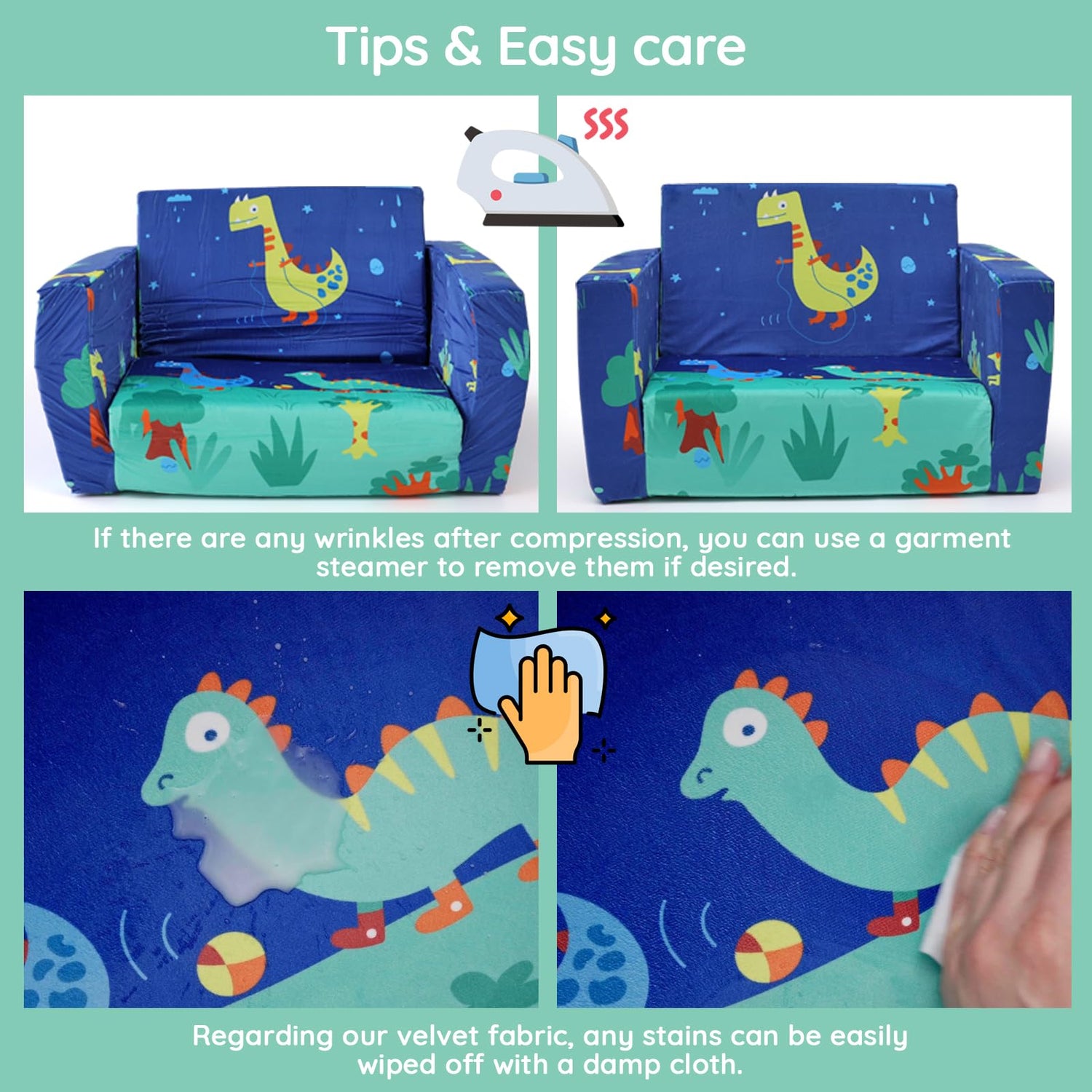 Tips & Easy care

If there are any wrinkles after compression, you can use a garment steamer to remove them if desired.

Regarding our velvet fabric, any stains can be easily wiped off with a damp cloth.