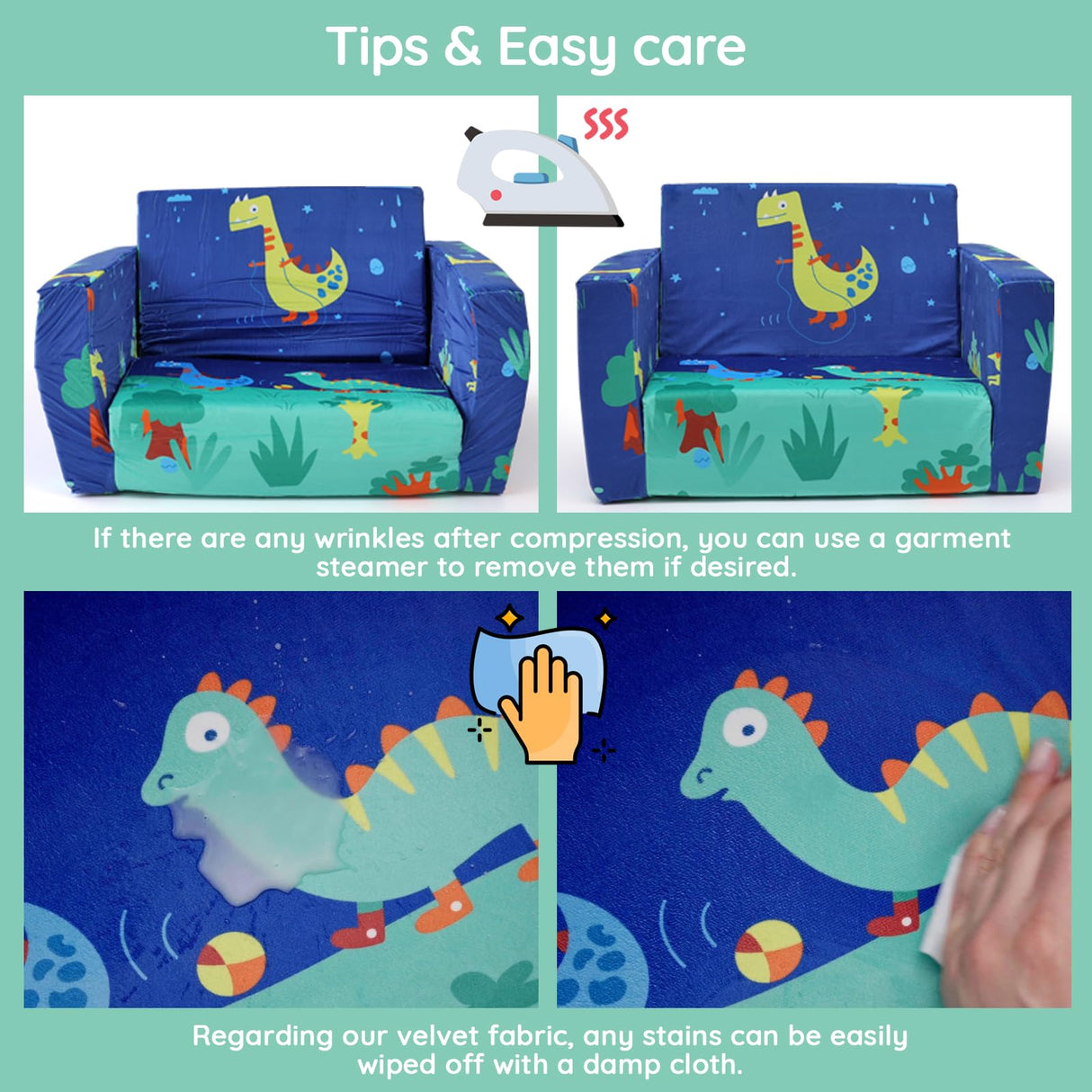 Tips & Easy care

If there are any wrinkles after compression, you can use a garment steamer to remove them if desired.

Regarding our velvet fabric, any stains can be easily wiped off with a damp cloth.