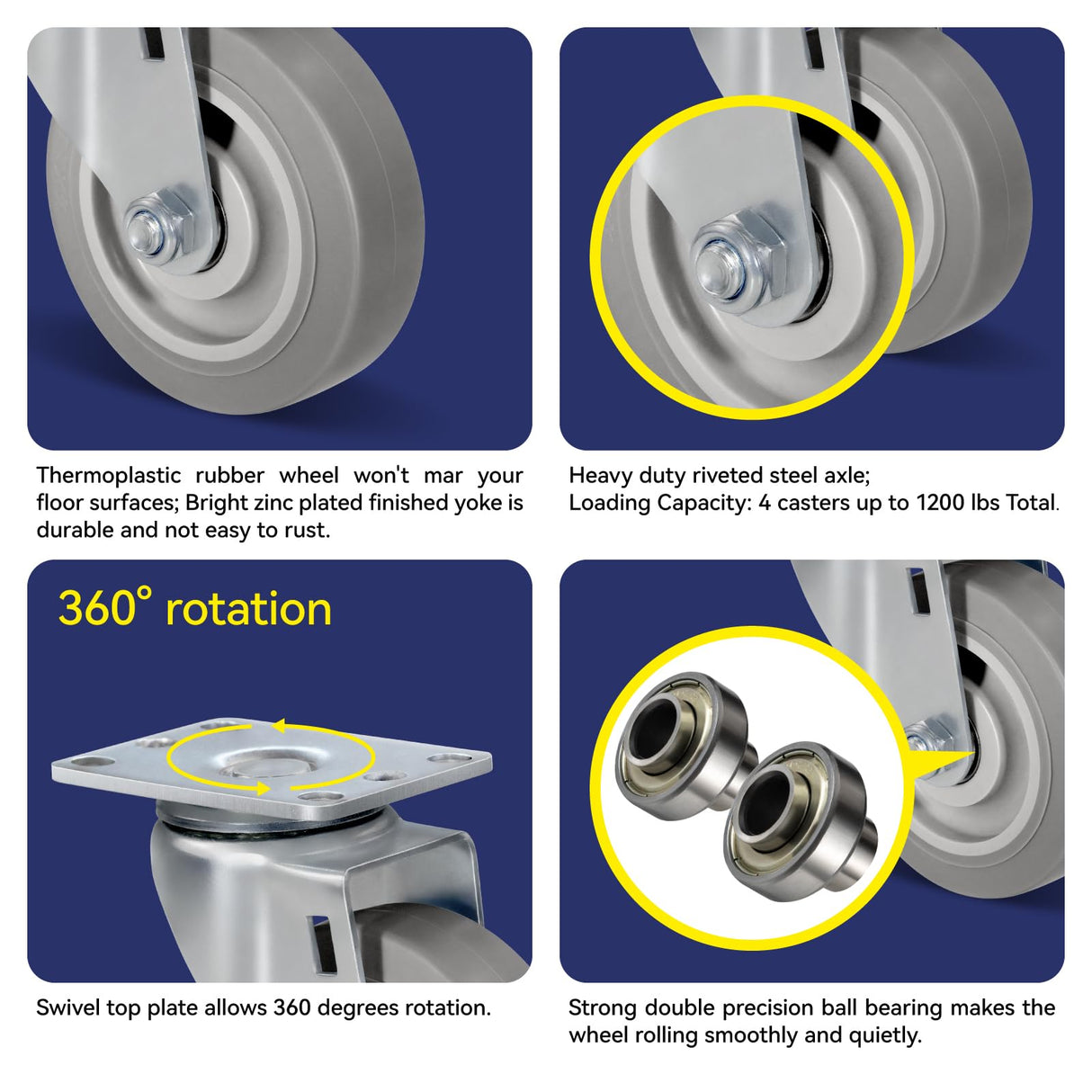 Thermoplastic rubber wheel won't mar your floor surfaces; Bright zinc plated finished yoke is durable and not easy to rust.

Heavy duty riveted steel axle;
Loading Capacity: 4 casters up to 1200 lbs Total.

360° rotation

Swivel top plate allows 360 degrees rotation.

Strong double precision ball bearing makes the wheel rolling smoothly and quietly.