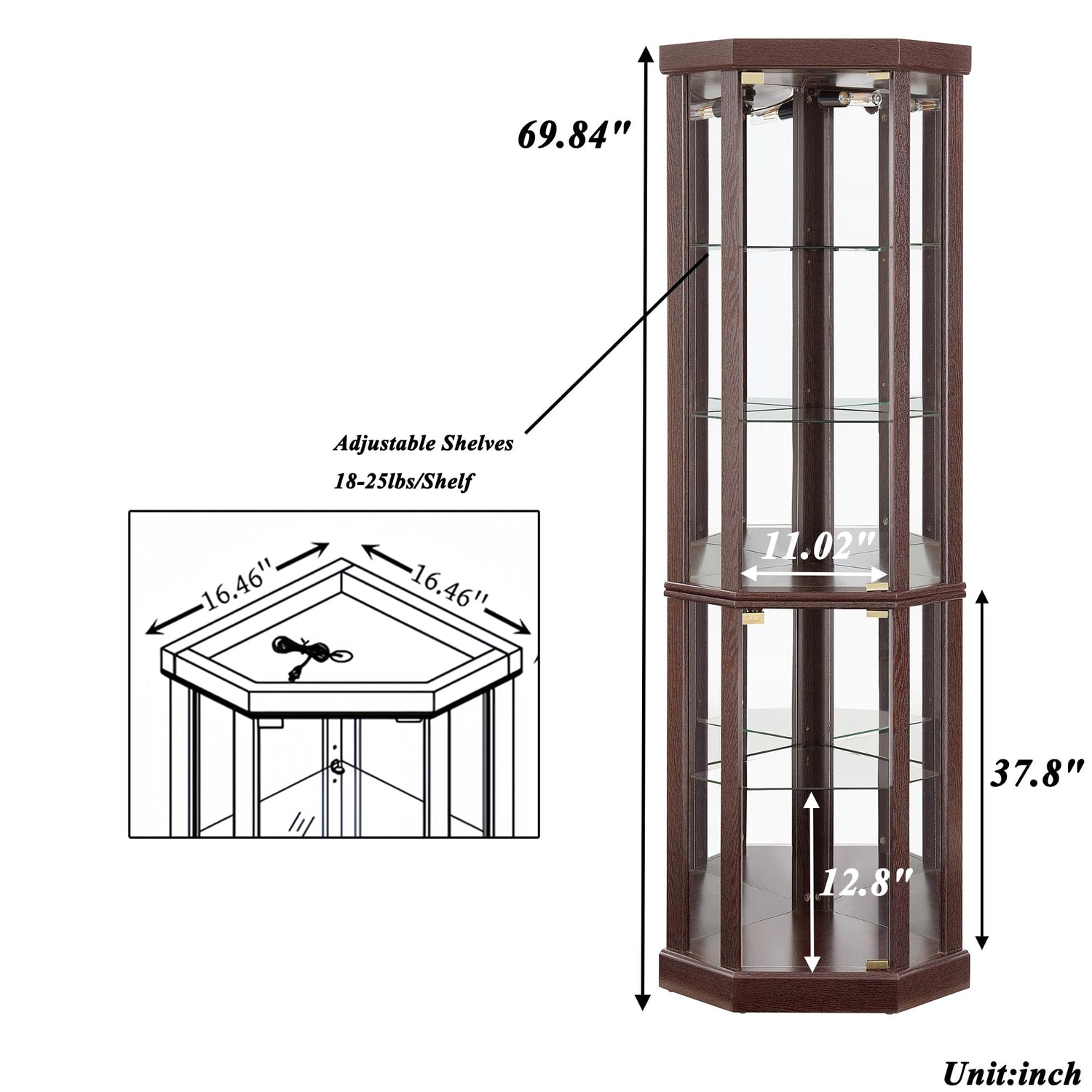 69.84"

Adjustable Shelves
18-25lbs/Shelf

16.46"
16.46"

11.02"

37.8"

12.8"

Unit:inch