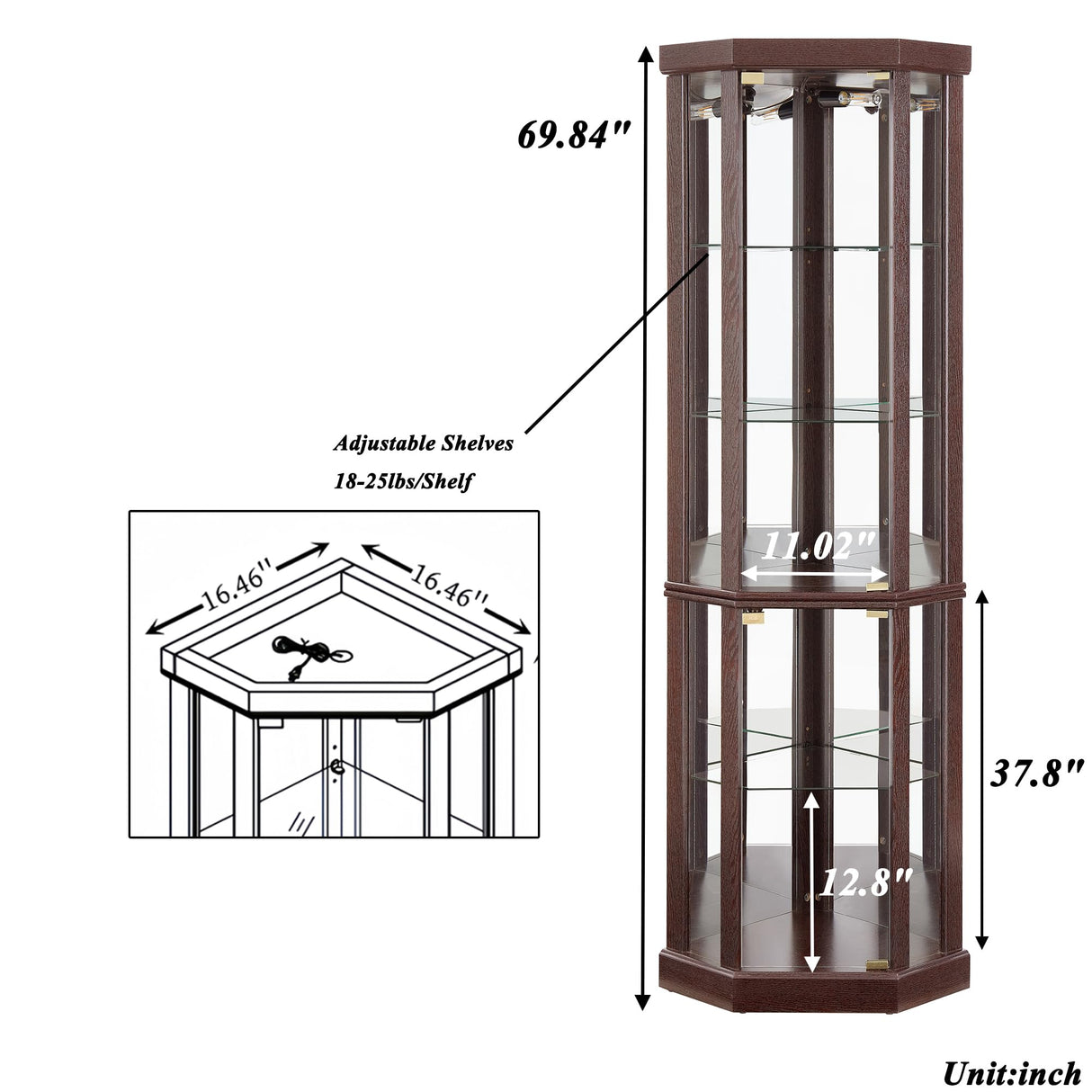 69.84"

Adjustable Shelves
18-25lbs/Shelf

16.46"
16.46"

11.02"

37.8"

12.8"

Unit:inch