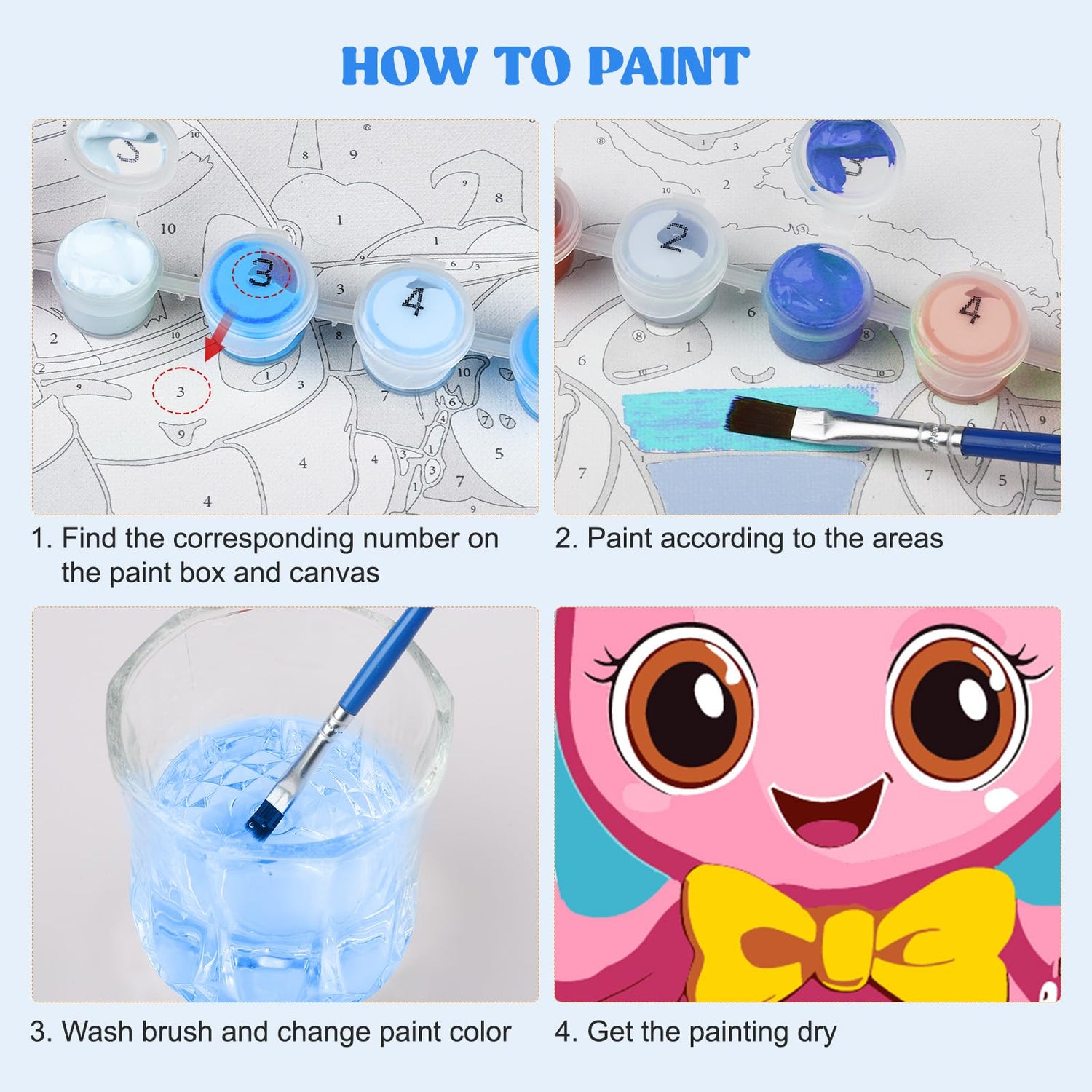 HOW TO PAINT

1. Find the corresponding number on the paint box and canvas

2. Paint according to the areas

3. Wash brush and change paint color

4. Get the painting dry