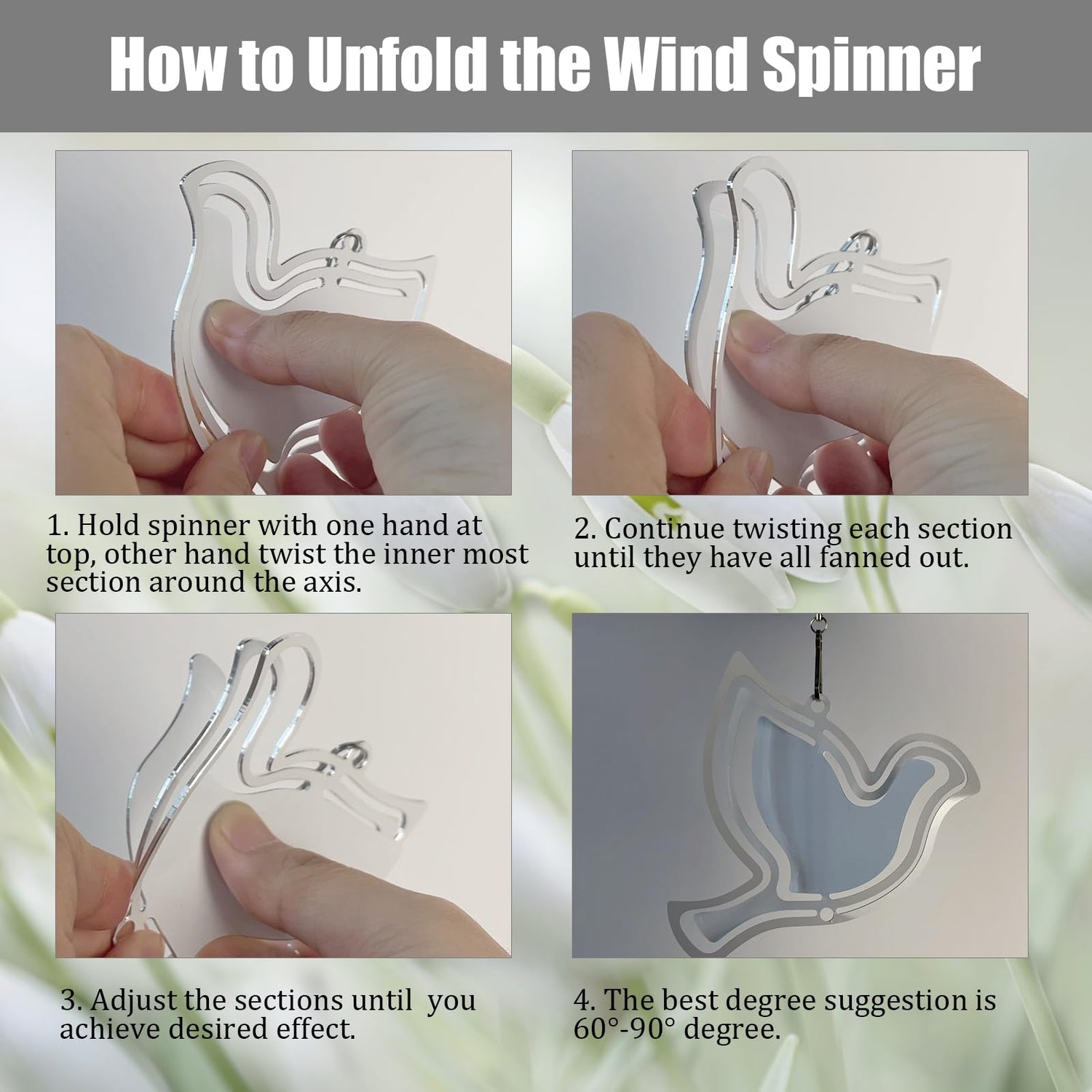 How to Unfold the Wind Spinner

1. Hold spinner with one hand at top, other hand twist the inner most section around the axis.

2. Continue twisting each section until they have all fanned out.

3. Adjust the sections until  you achieve desired effect.

4. The best degree suggestion is 60°-90° degree.