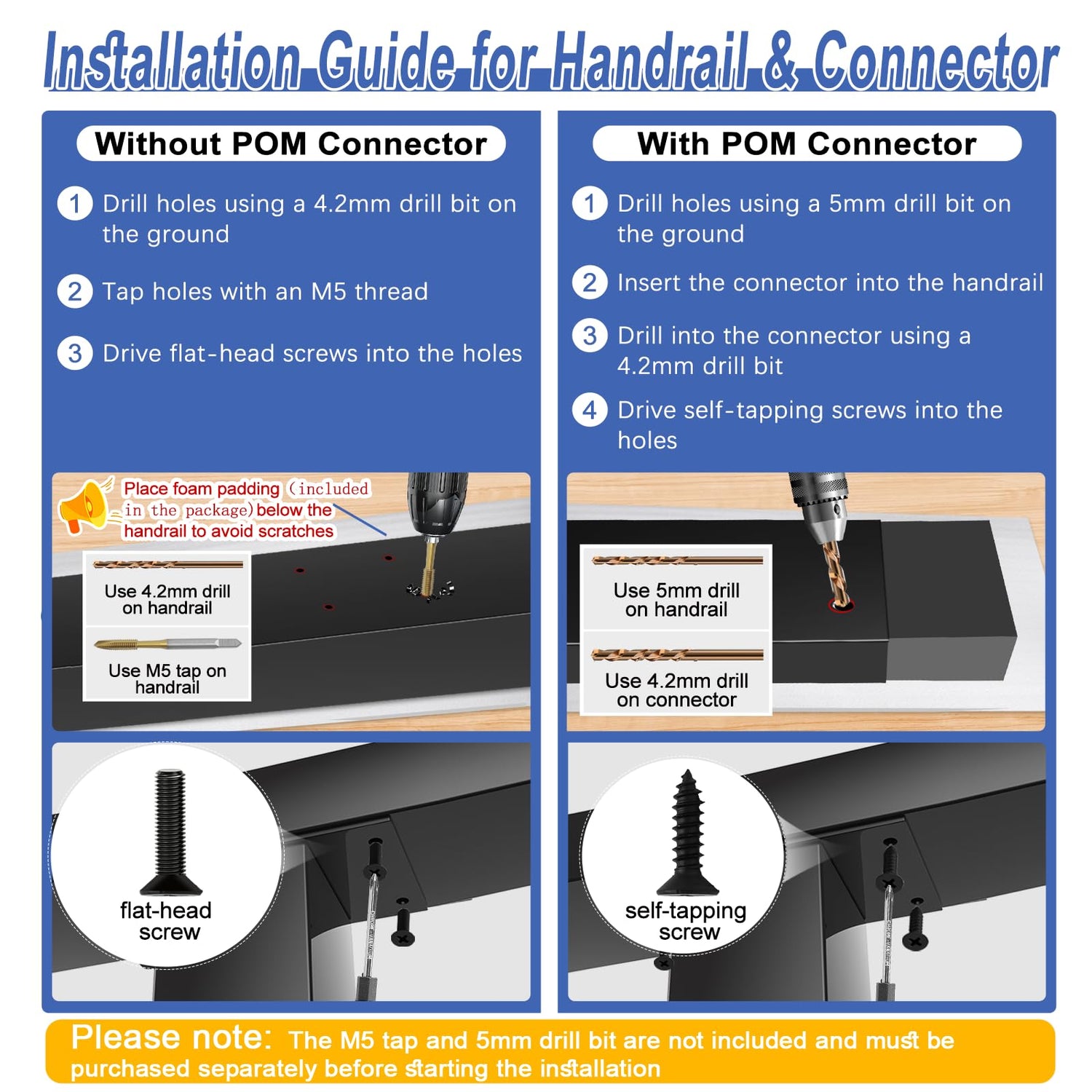 Installation Guide for Handrail & Connector

Without POM Connector

1 Drill holes using a 4.2mm drill bit on the ground

2 Tap holes with an M5 thread

3 Drive flat-head screws into the holes

Place foam padding (included in the package) below the handrail to avoid scratches

Use 4.2mm drill on handrail

Use M5 tap on handrail

flat-head screw

With POM Connector

1 Drill holes using a 5mm drill bit on the ground

2 Insert the connector into the handrail

3 Drill into the connector using a 4.2mm drill bit

4 Drive self-tapping screws into the holes

Use 5mm drill on handrail

Use 4.2mm drill on connector

self-tapping screw

Please note: The M5 tap and 5mm drill bit are not included and must be purchased separately before starting the installation