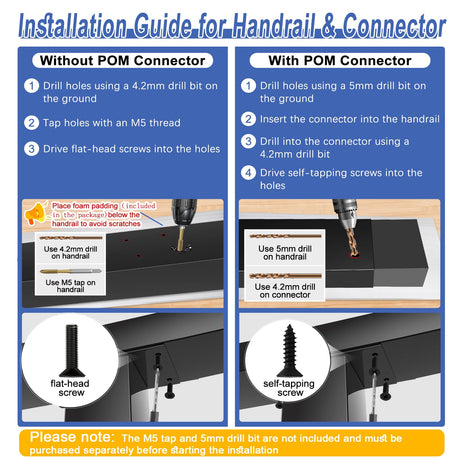 Installation Guide for Handrail & Connector

Without POM Connector

1 Drill holes using a 4.2mm drill bit on the ground

2 Tap holes with an M5 thread

3 Drive flat-head screws into the holes

Place foam padding (included in the package) below the handrail to avoid scratches

Use 4.2mm drill on handrail

Use M5 tap on handrail

flat-head screw

With POM Connector

1 Drill holes using a 5mm drill bit on the ground

2 Insert the connector into the handrail

3 Drill into the connector using a 4.2mm drill bit

4 Drive self-tapping screws into the holes

Use 5mm drill on handrail

Use 4.2mm drill on connector

self-tapping screw

Please note: The M5 tap and 5mm drill bit are not included and must be purchased separately before starting the installation