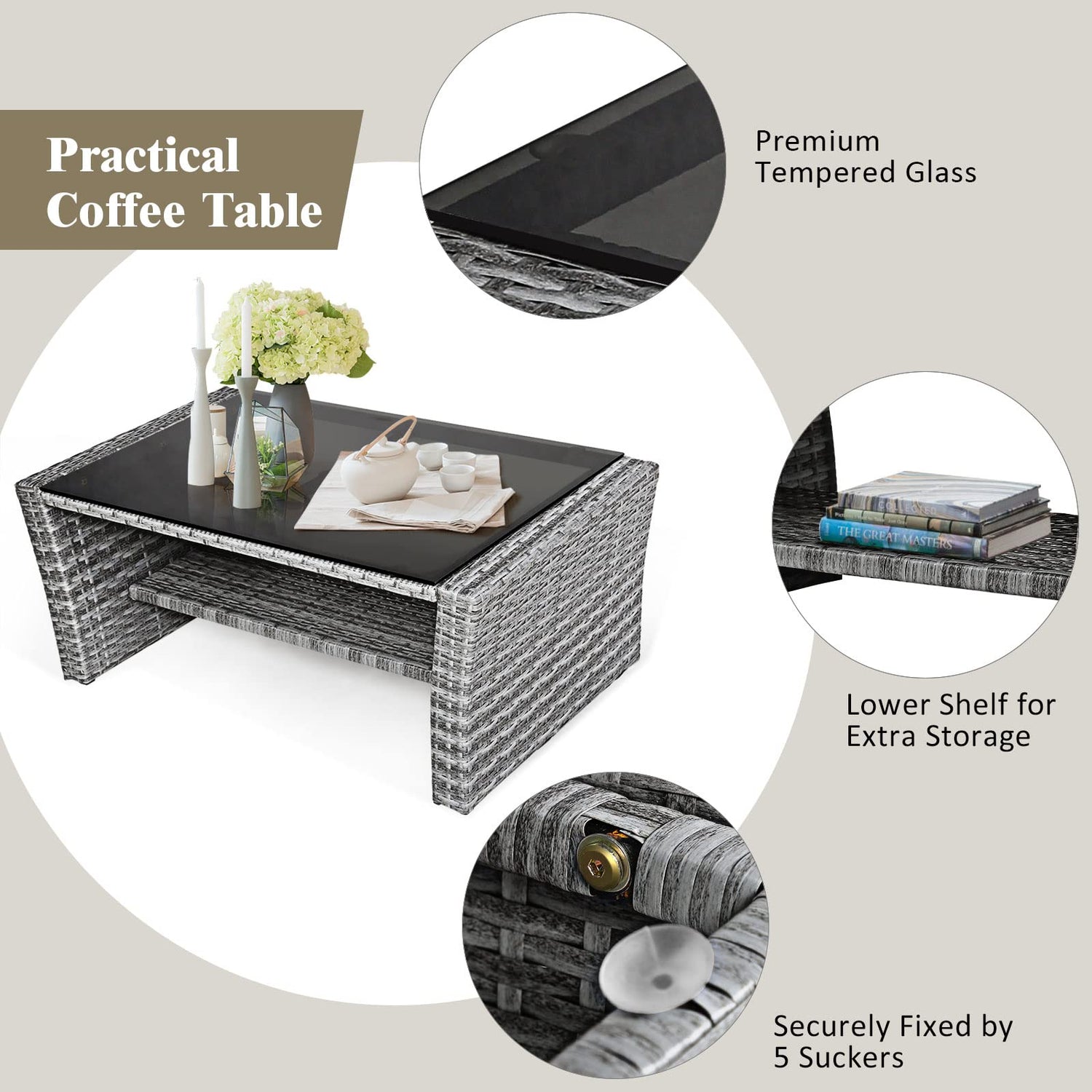 Practical Coffee Table

Premium Tempered Glass

THE GREAT MASTERS

Lower Shelf for Extra Storage

Securely Fixed by 5 Suckers