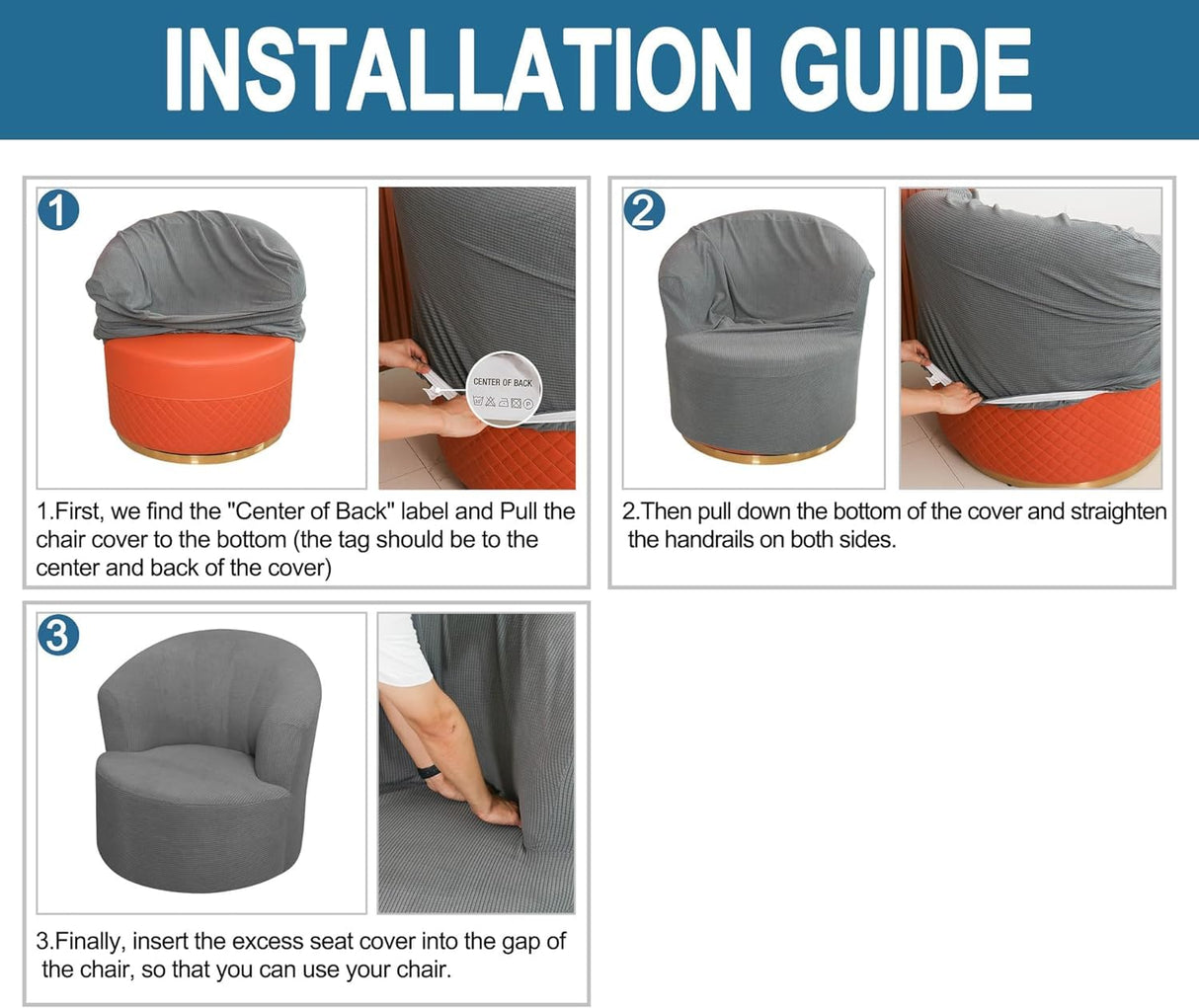 INSTALLATION GUIDE

1

CENTER OF BACK

1.First, we find the "Center of Back" label and Pull the chair cover to the bottom (the tag should be to the center and back of the cover)

2

2.Then pull down the bottom of the cover and straighten the handrails on both sides.

3

3.Finally, insert the excess seat cover into the gap of the chair, so that you can use your chair.