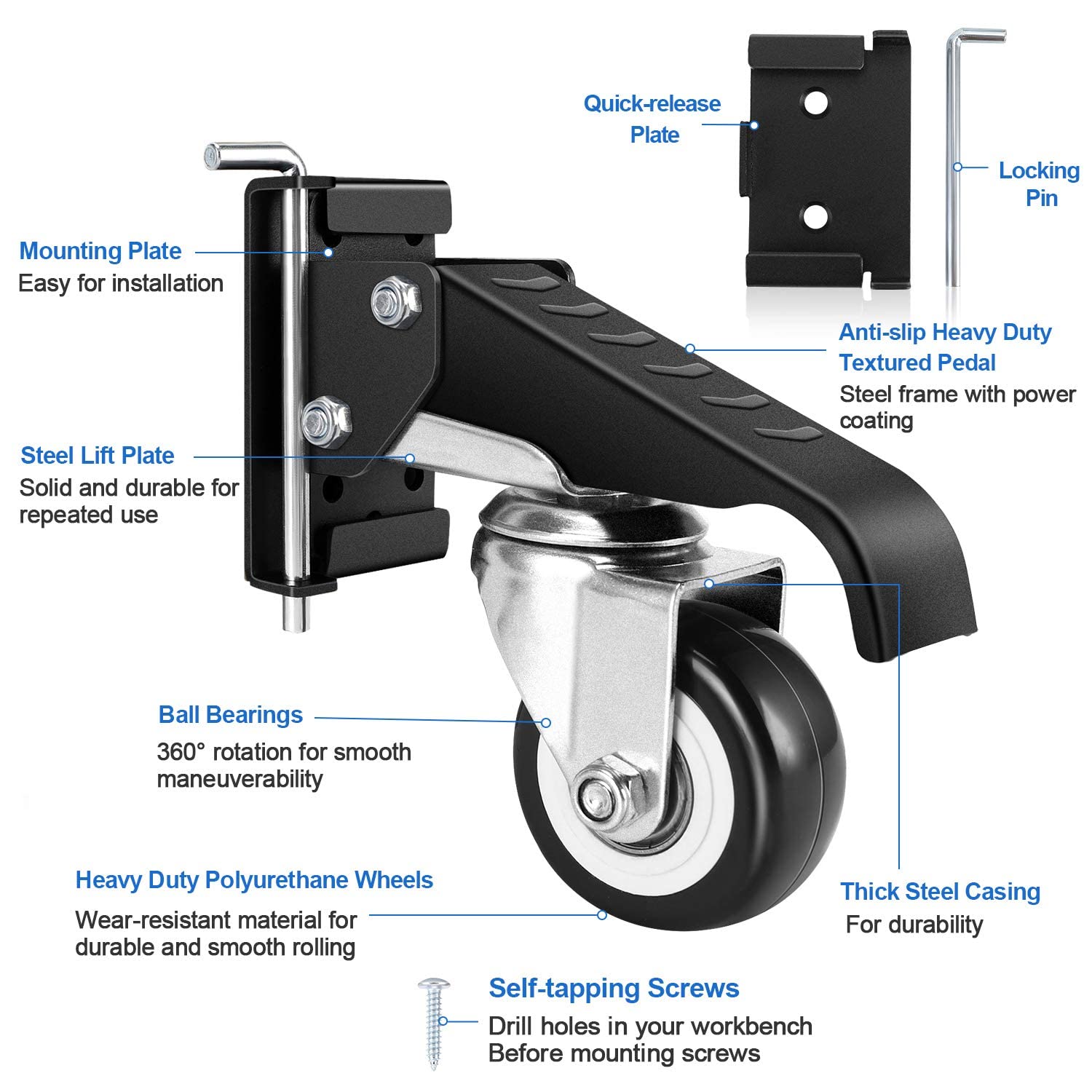 Quick-release Plate

Locking Pin

Mounting Plate
Easy for installation

Anti-slip Heavy Duty Textured Pedal
Steel frame with power coating

Steel Lift Plate
Solid and durable for repeated use

Ball Bearings
360° rotation for smooth maneuverability

Heavy Duty Polyurethane Wheels
Wear-resistant material for durable and smooth rolling

Thick Steel Casing
For durability

Self-tapping Screws
Drill holes in your workbench
Before mounting screws