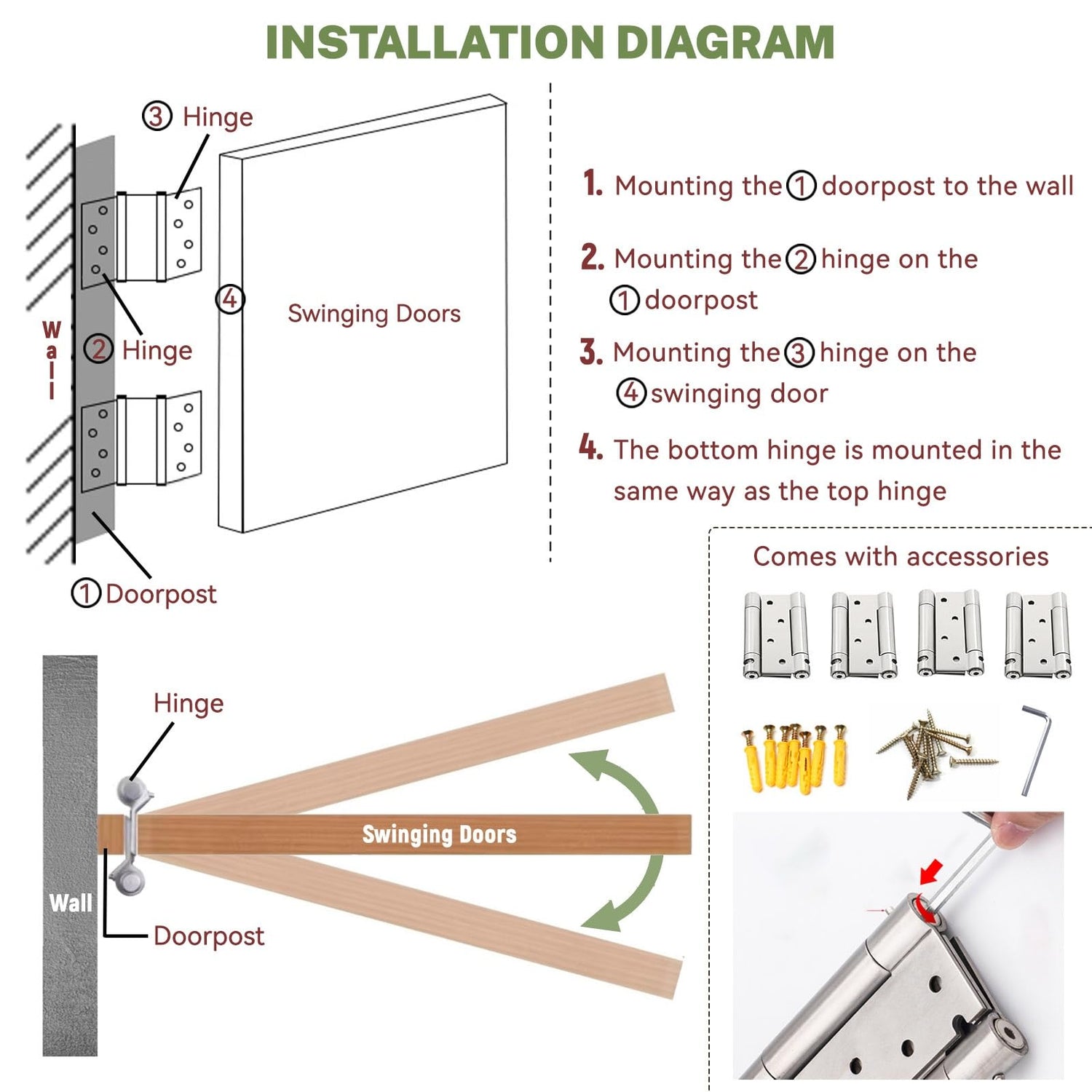 INSTALLATION DIAGRAM

③ Hinge

Wall

② Hinge

④

Swinging Doors

① Doorpost

1. Mounting the ① doorpost to the wall

2. Mounting the ② hinge on the ① doorpost

3. Mounting the ③ hinge on the ④ swinging door

4. The bottom hinge is mounted in the same way as the top hinge

Comes with accessories

Hinge

Swinging Doors

Wall

Doorpost