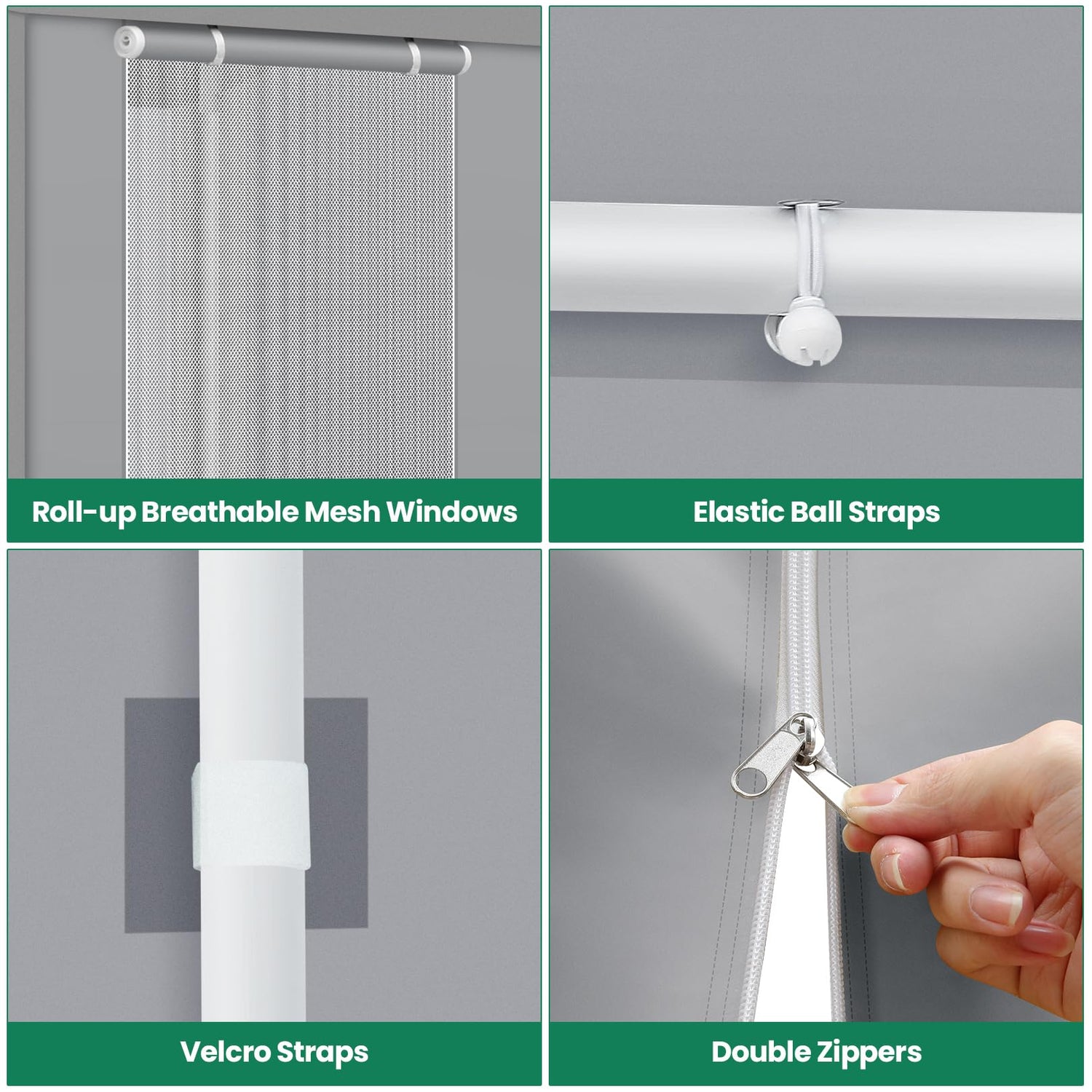 Roll-up Breathable Mesh Windows

Elastic Ball Straps

Velcro Straps

Double Zippers