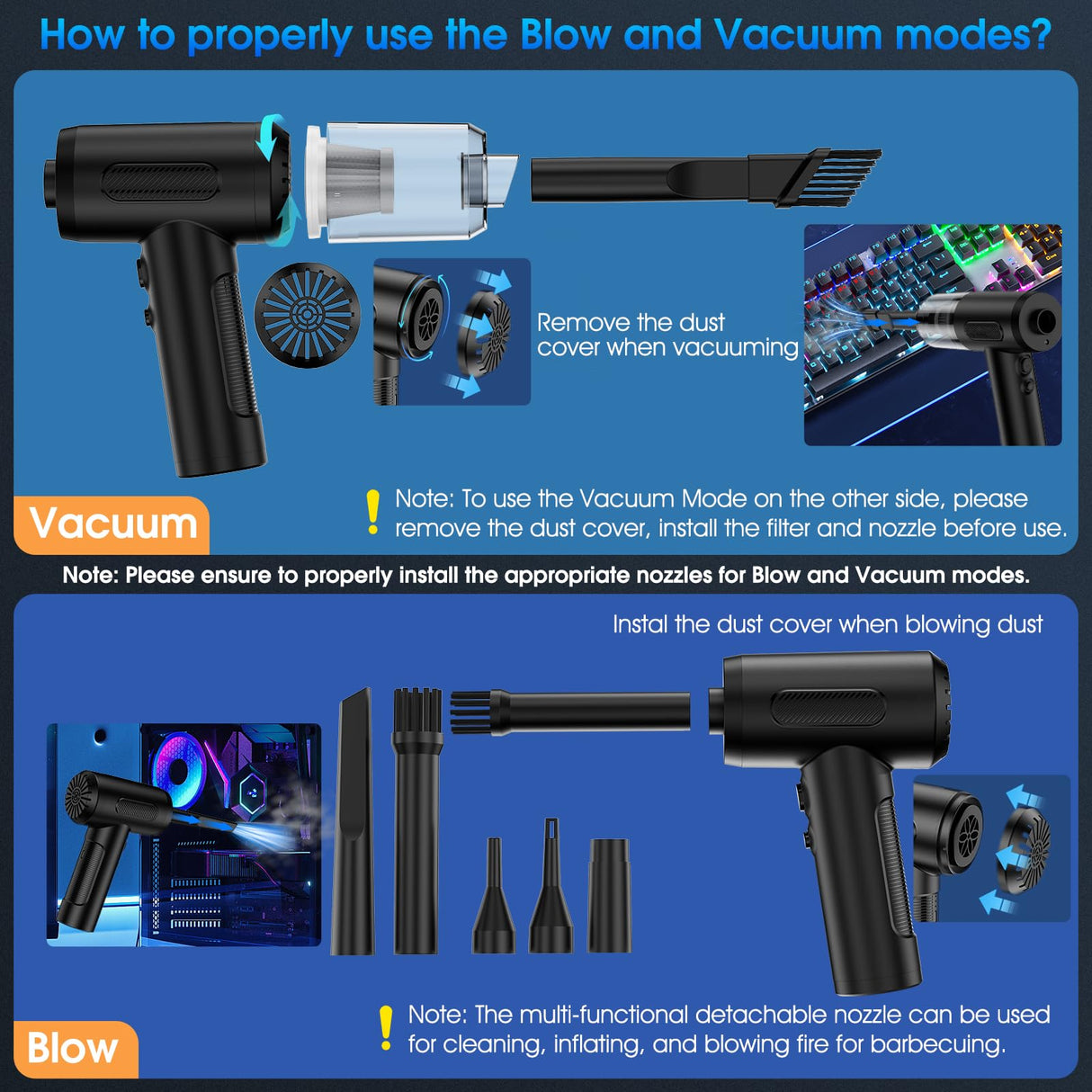 How to properly use the Blow and Vacuum modes?

Remove the dust cover when vacuuming

Vacuum

Note: To use the Vacuum Mode on the other side, please remove the dust cover, install the filter and nozzle before use.

Note: Please ensure to properly install the appropriate nozzles for Blow and Vacuum modes.

Instal the dust cover when blowing dust

Blow

Note: The multi-functional detachable nozzle can be used for cleaning, inflating, and blowing fire for barbecuing.