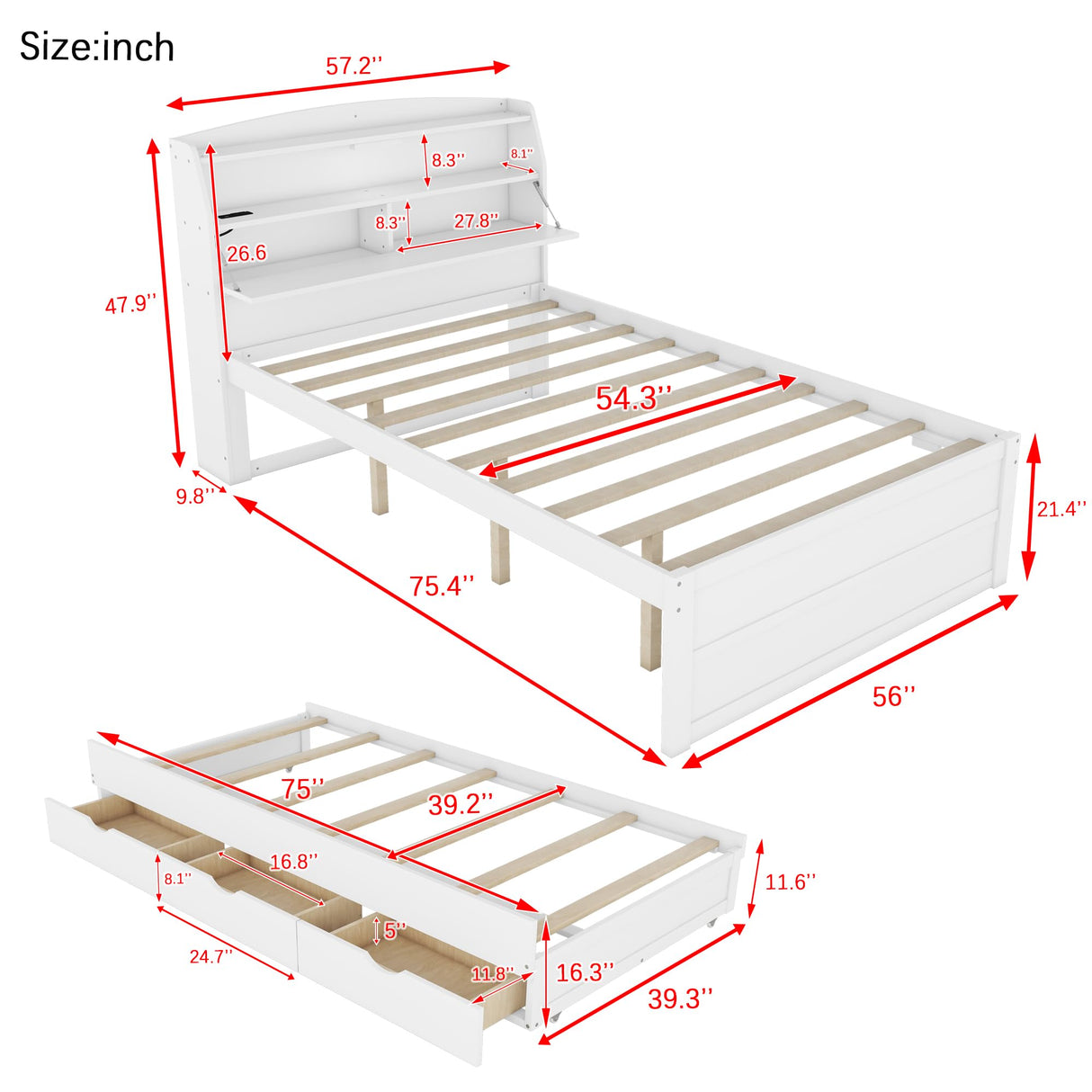 Size:inch

57.2''

8.3''

8.1''

8.3''

27.8''

26.6

47.9''

54.3''

9.8''

21.4''

75.4''

56''

75''

39.2''

16.8''

8.1''

11.6''

5''

24.7''

11.8''

16.3''

39.3''