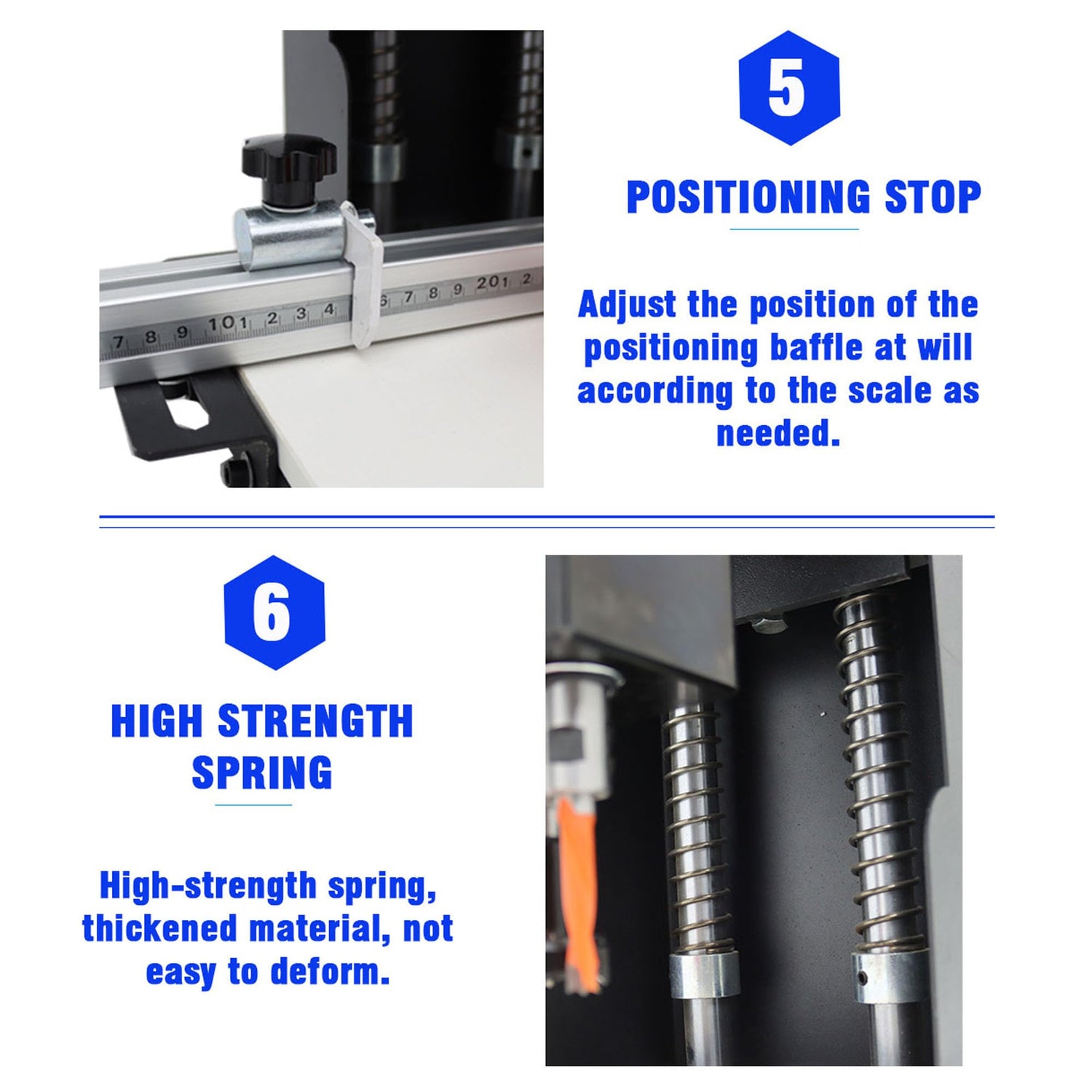 7 8 9 10 1 2 3 4 6 7 8 9 20 1 2

5

POSITIONING STOP

Adjust the position of the positioning baffle at will according to the scale as needed.

6

HIGH STRENGTH SPRING

High-strength spring, thickened material, not easy to deform.