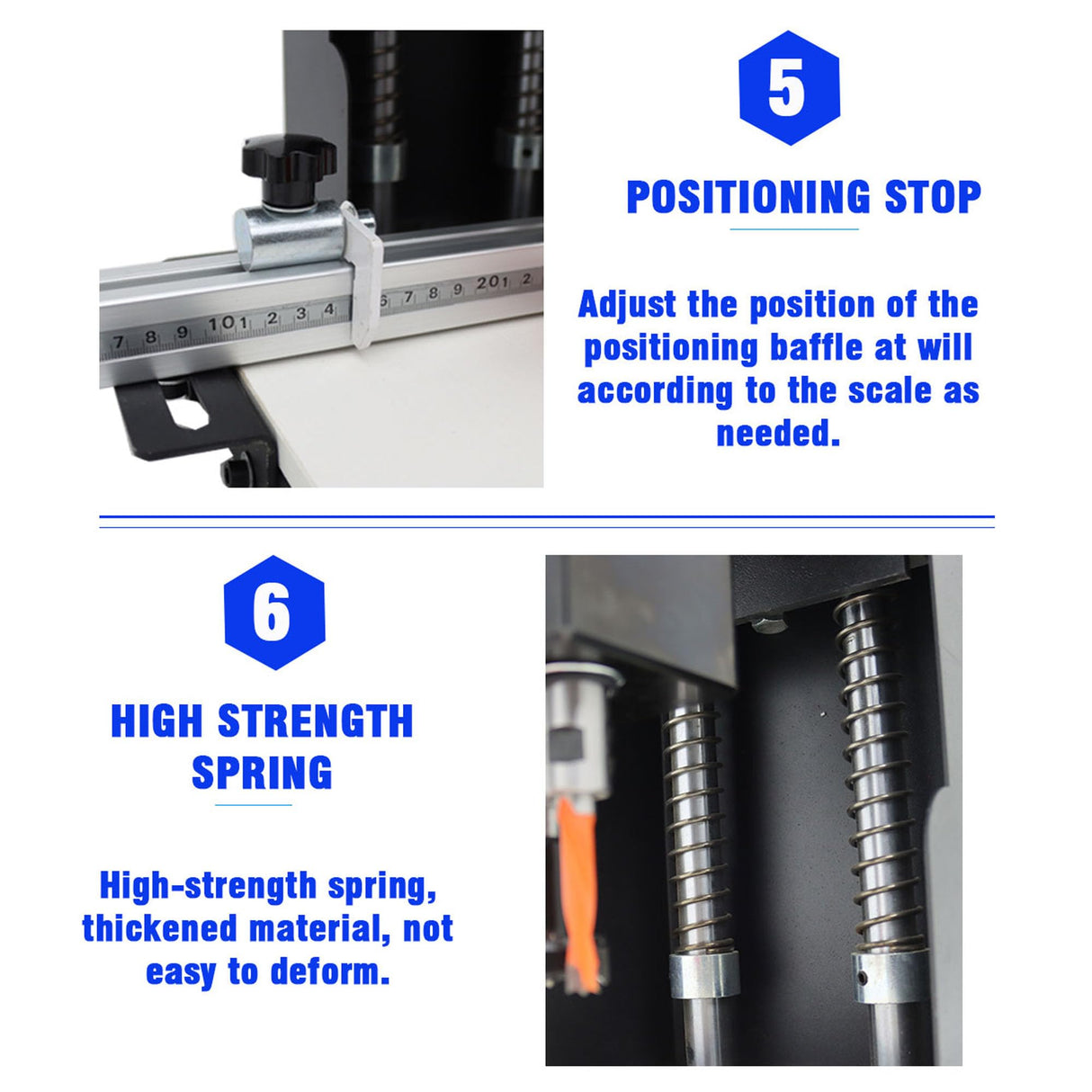 7 8 9 10 1 2 3 4 6 7 8 9 20 1 2

5

POSITIONING STOP

Adjust the position of the positioning baffle at will according to the scale as needed.

6

HIGH STRENGTH SPRING

High-strength spring, thickened material, not easy to deform.