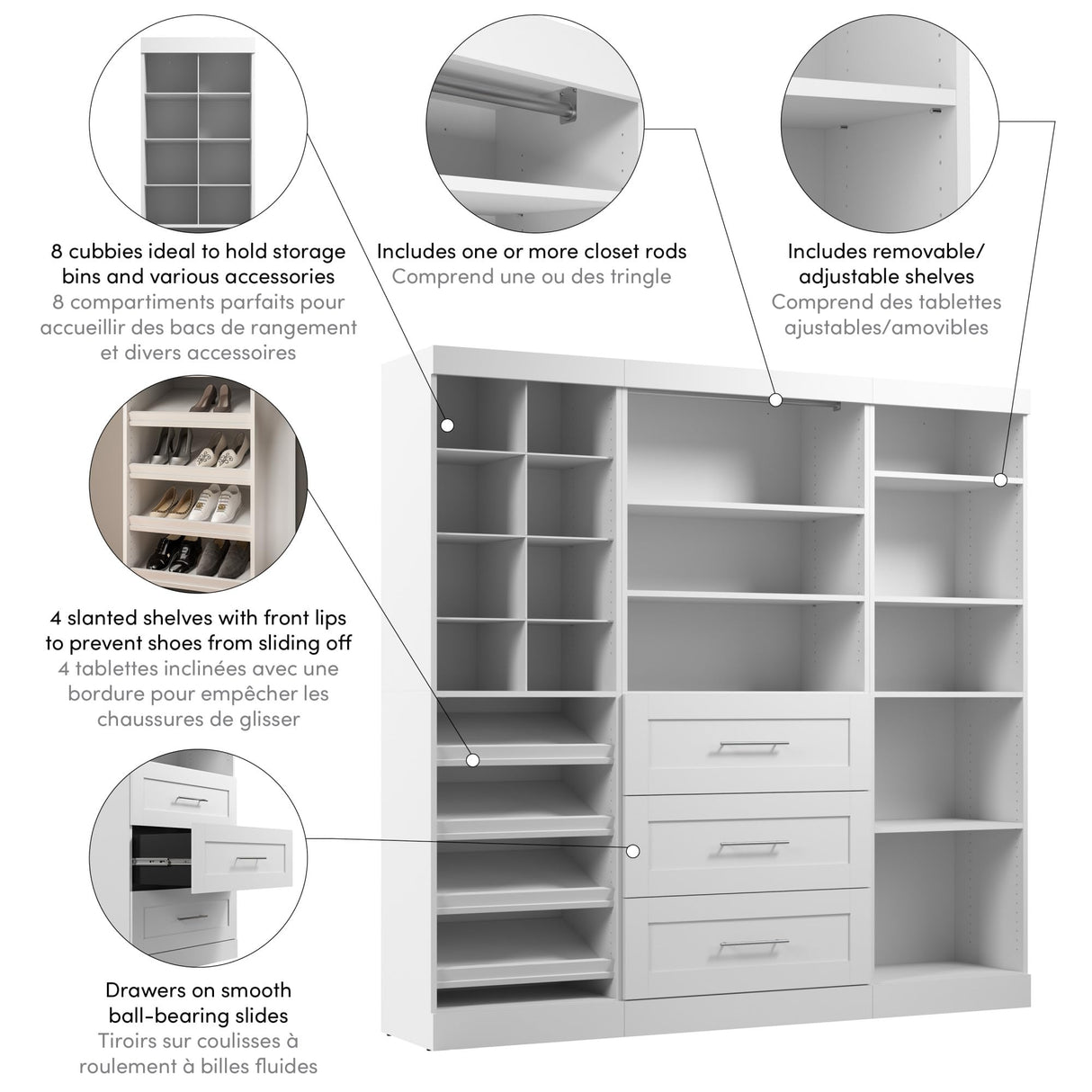 8 cubbies ideal to hold storage bins and various accessories
8 compartiments parfaits pour accueillir des bacs de rangement et divers accessoires

Includes one or more closet rods
Comprend une ou des tringle

Includes removable/ adjustable shelves
Comprend des tablettes ajustables/amovibles

4 slanted shelves with front lips to prevent shoes from sliding off
4 tablettes inclinées avec une bordure pour empêcher les chaussures de glisser

Drawers on smooth ball-bearing slides
Tiroirs sur coulisses à roulement à billes fluides