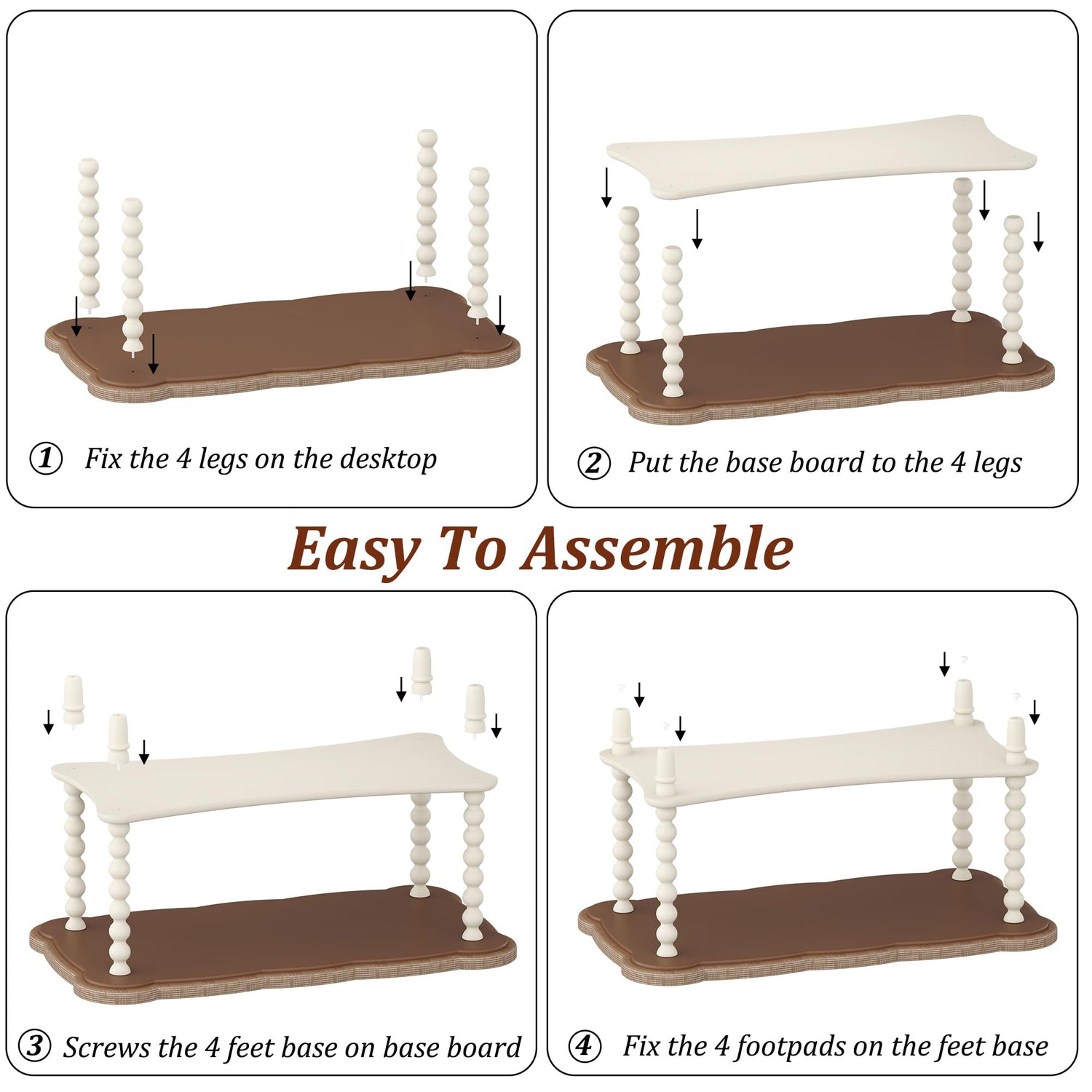 ① Fix the 4 legs on the desktop

② Put the base board to the 4 legs

Easy To Assemble

③ Screws the 4 feet base on base board

④ Fix the 4 footpads on the feet base