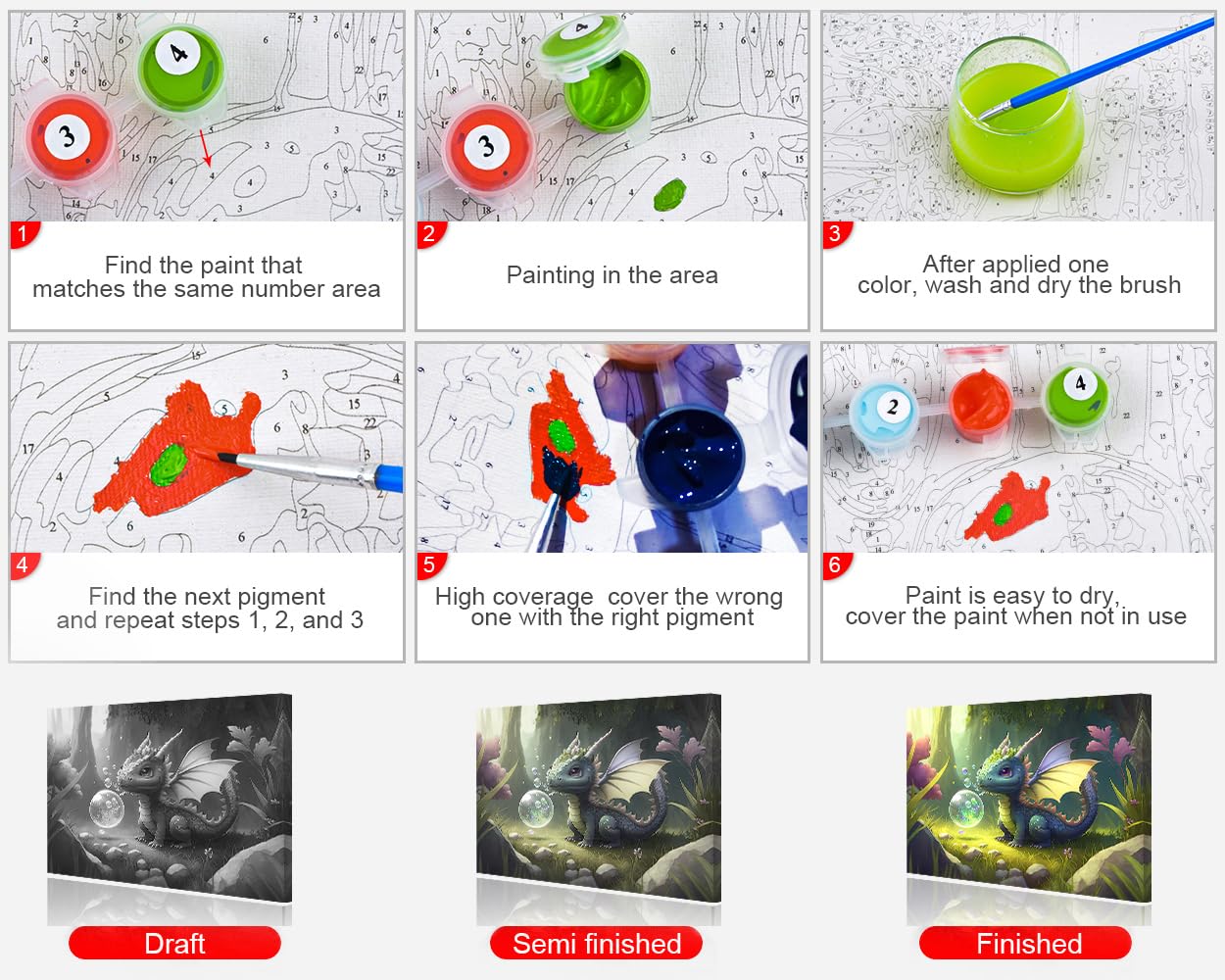 1
Find the paint that matches the same number area

2
Painting in the area

3
After applied one color, wash and dry the brush

4
Find the next pigment and repeat steps 1, 2, and 3

5
High coverage cover the wrong one with the right pigment

6
Paint is easy to dry, cover the paint when not in use

Draft

Semi finished

Finished