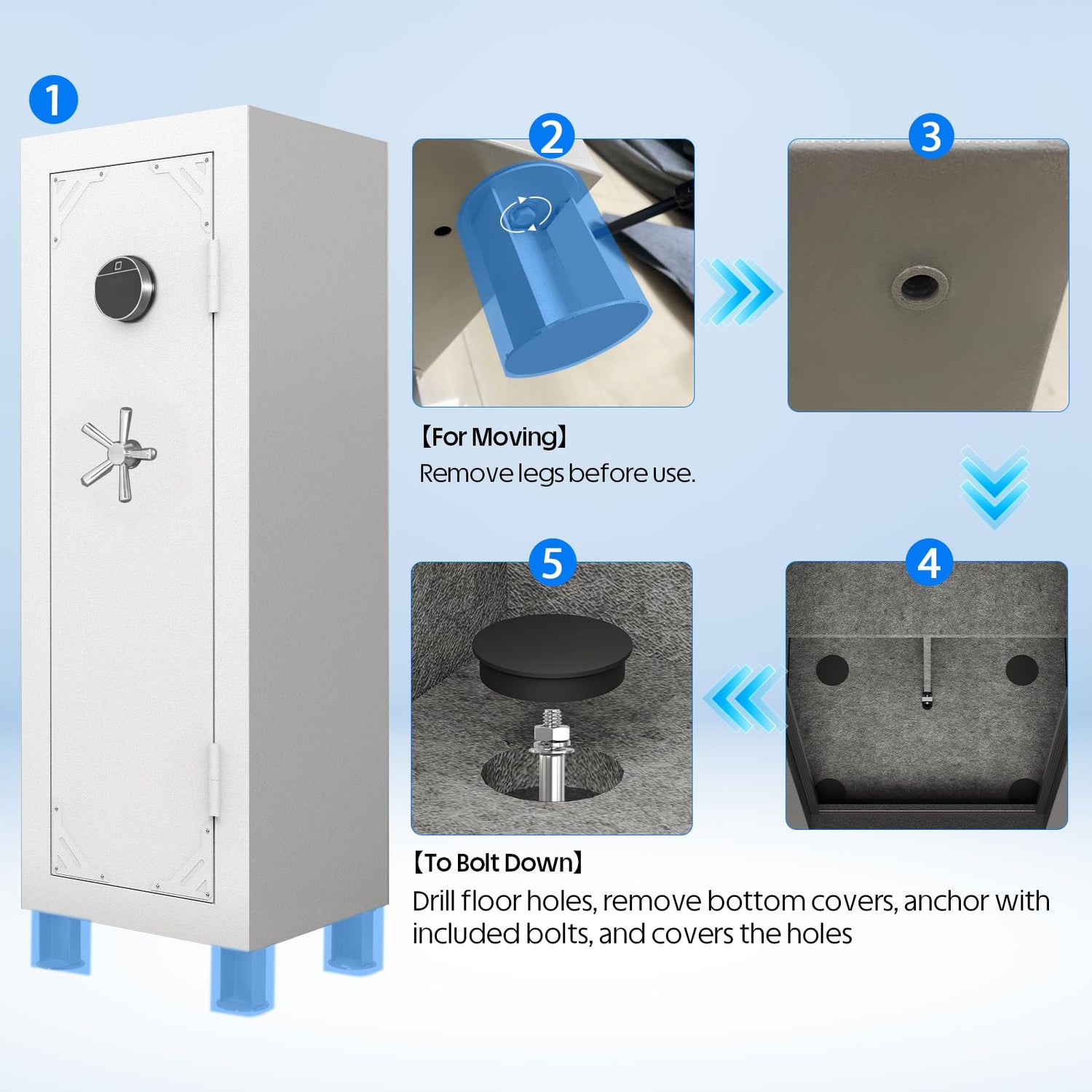 1

2

3

【For Moving】
Remove legs before use.

5

4

【To Bolt Down】
Drill floor holes, remove bottom covers, anchor with included bolts, and covers the holes