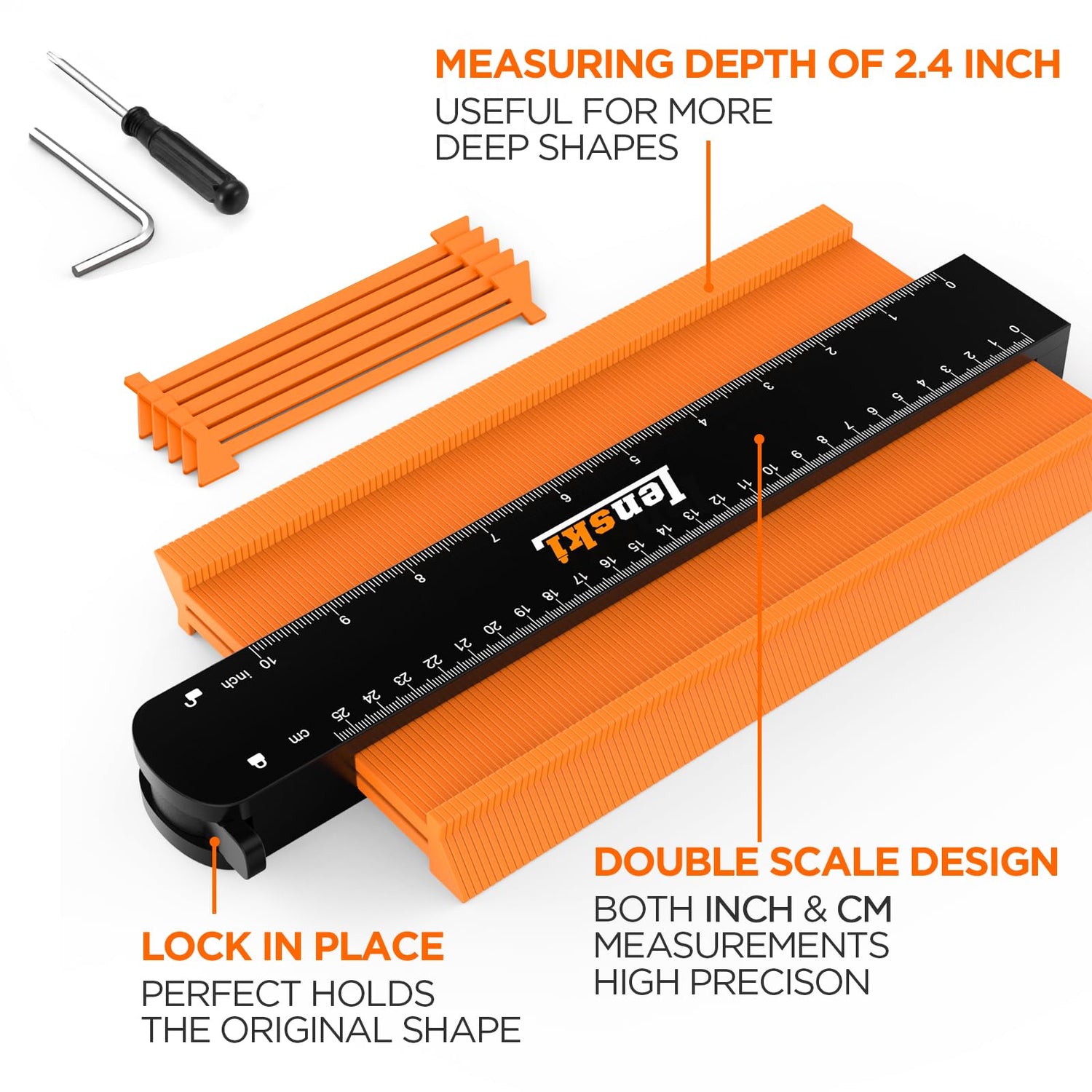 MEASURING DEPTH OF 2.4 INCH
USEFUL FOR MORE DEEP SHAPES

0 1 2 3 4 5 6 7 8 9 10 inch

0 1 2 3 4 5 6 7 8 9 10 11 12 13 14 15 16 17 18 19 20 21 22 23 24 25 cm

lenski

DOUBLE SCALE DESIGN
BOTH INCH & CM MEASUREMENTS HIGH PRECISON

LOCK IN PLACE
PERFECT HOLDS THE ORIGINAL SHAPE