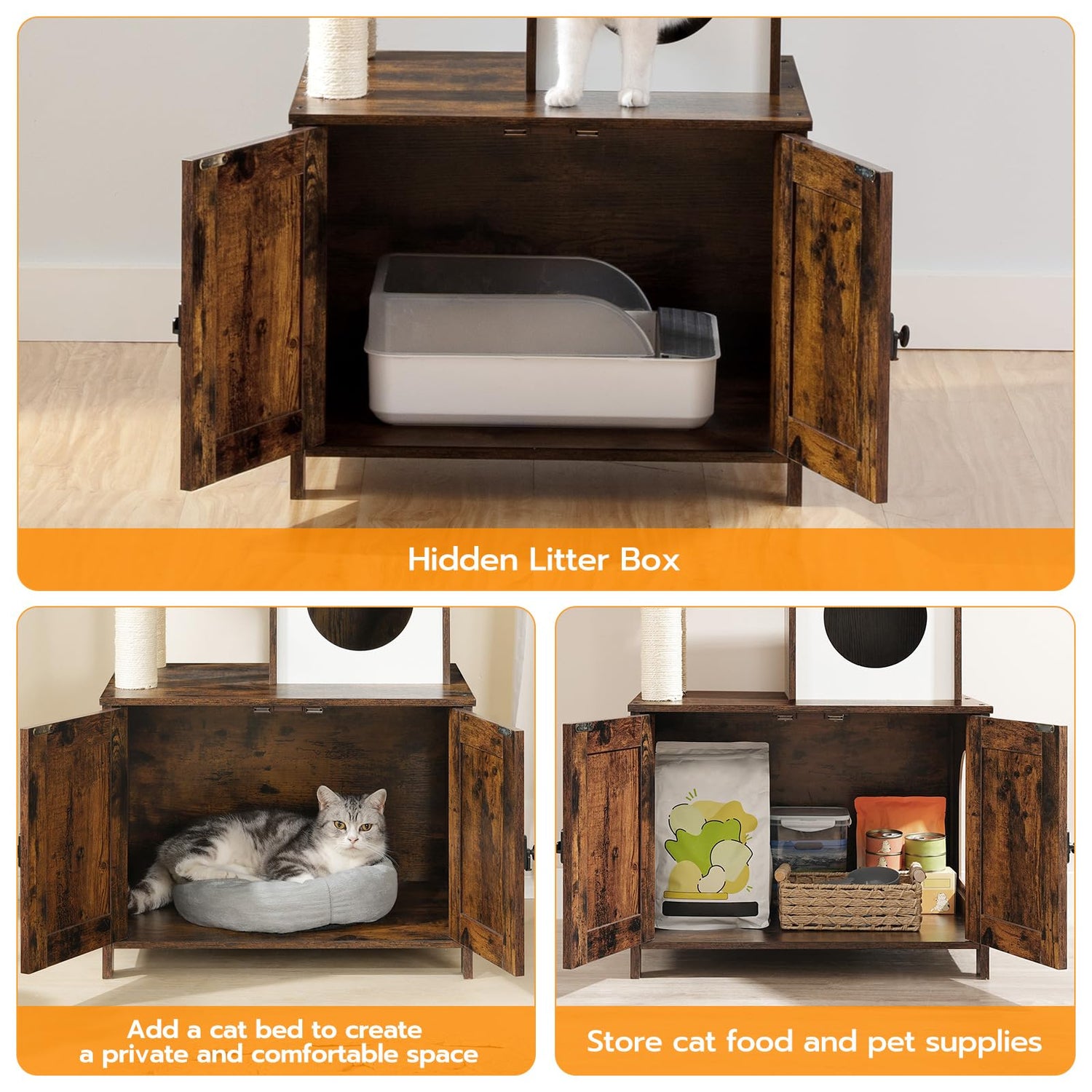 Hidden Litter Box

Add a cat bed to create a private and comfortable space

Store cat food and pet supplies