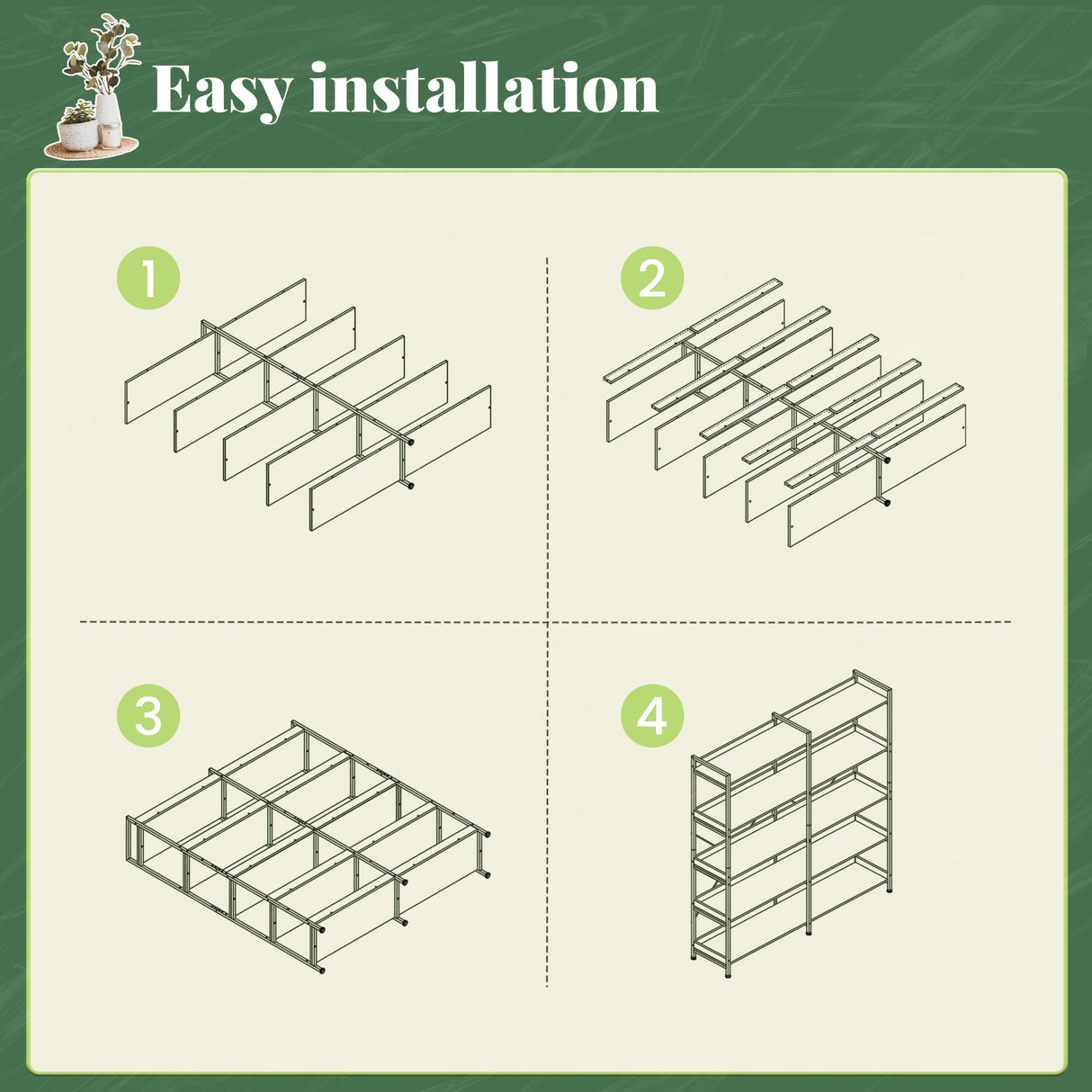 Easy installation

1

2

3

4