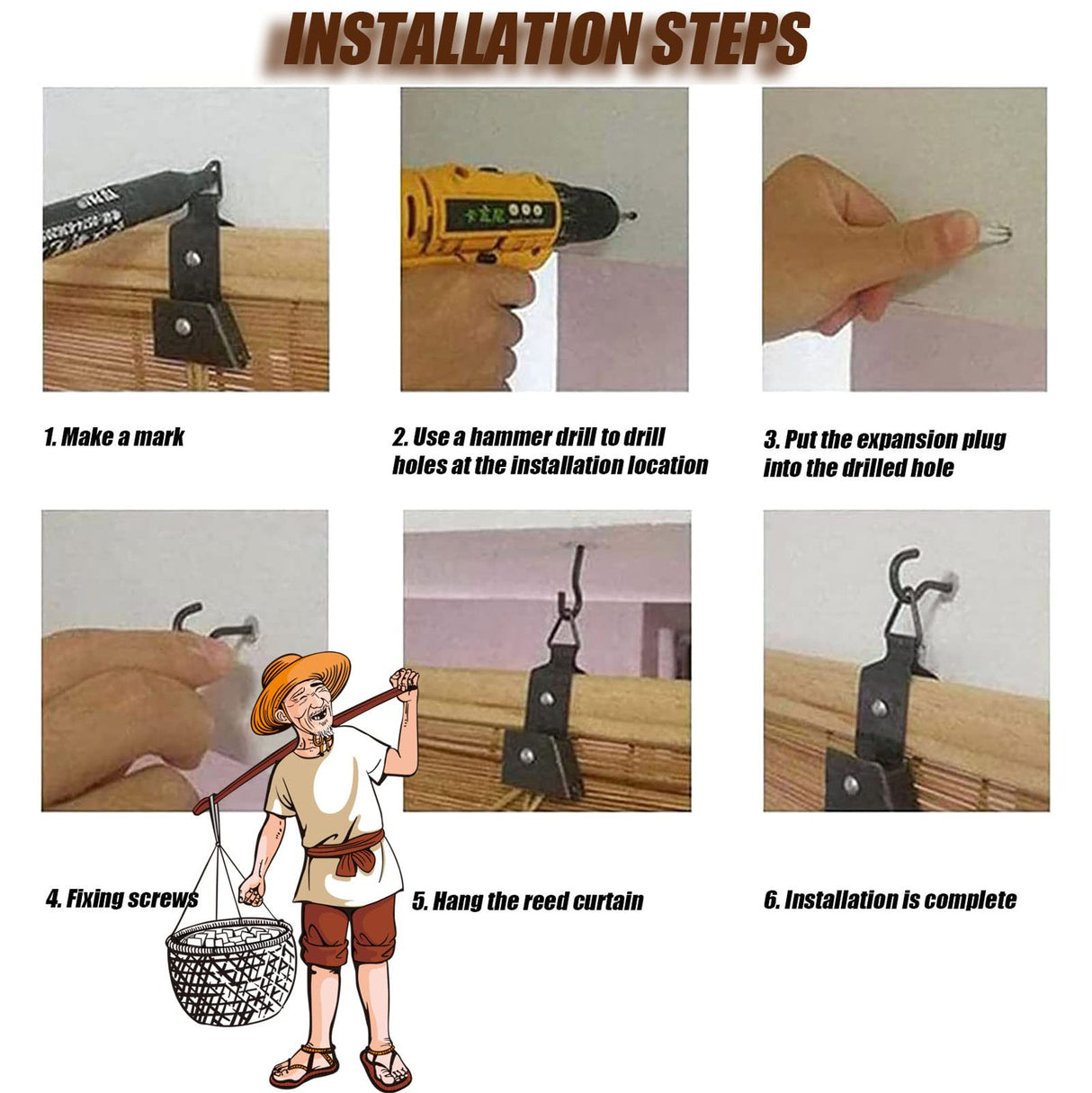 INSTALLATION STEPS

1. Make a mark

2. Use a hammer drill to drill holes at the installation location

3. Put the expansion plug into the drilled hole

4. Fixing screws

5. Hang the reed curtain

6. Installation is complete