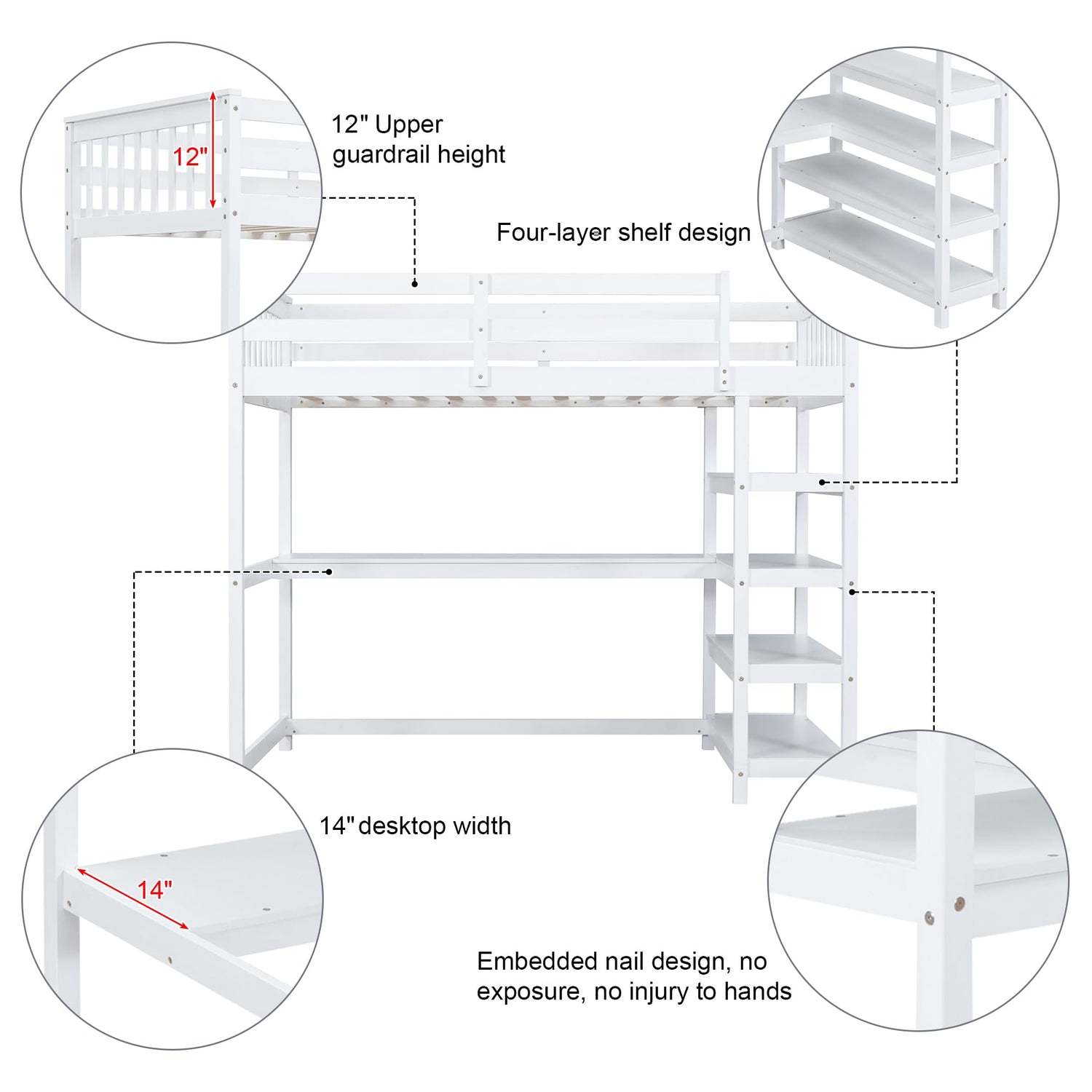 12"

12" Upper guardrail height

Four-layer shelf design

14" desktop width

14"

Embedded nail design, no exposure, no injury to hands