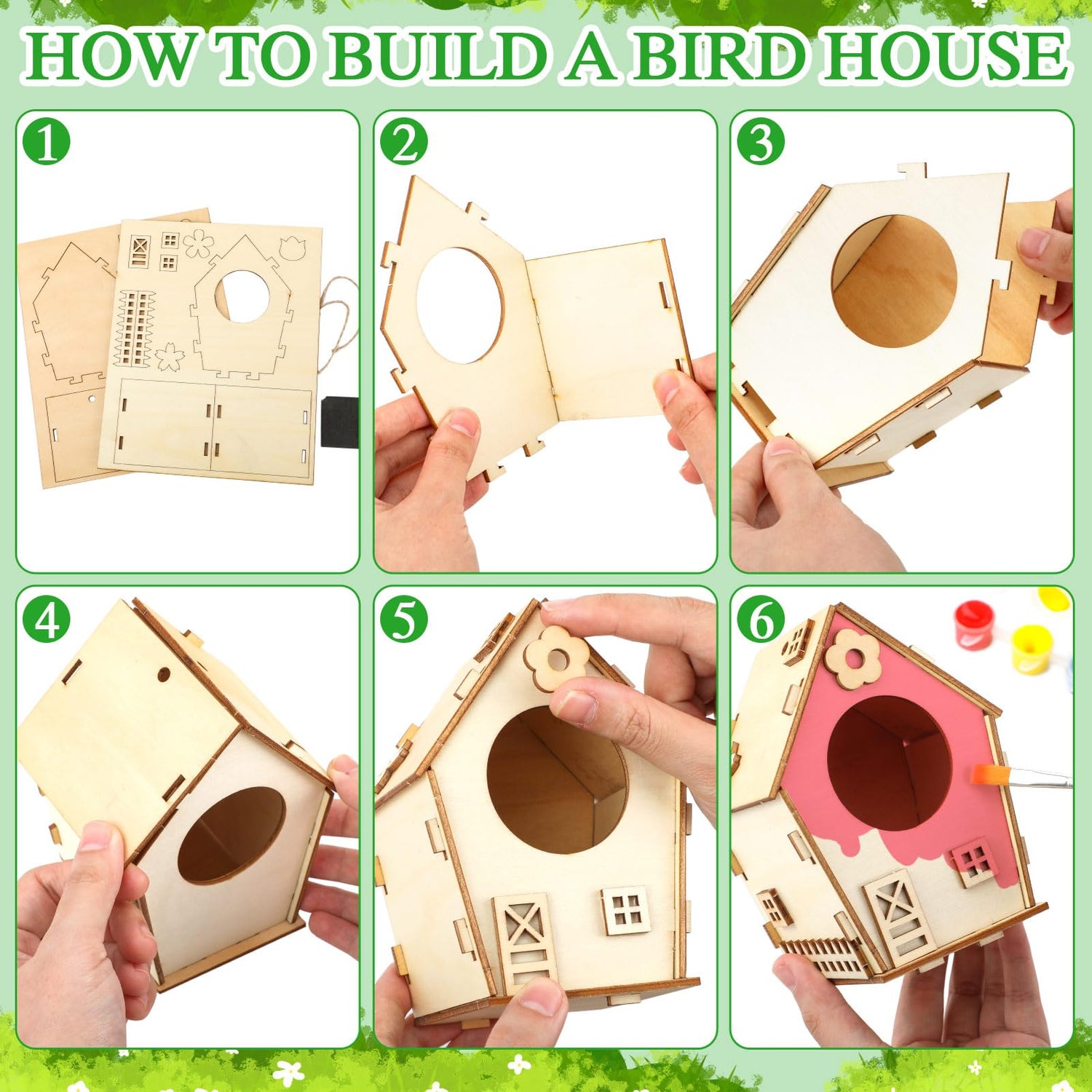 HOW TO BUILD A BIRD HOUSE

1

2

3

4

5

6