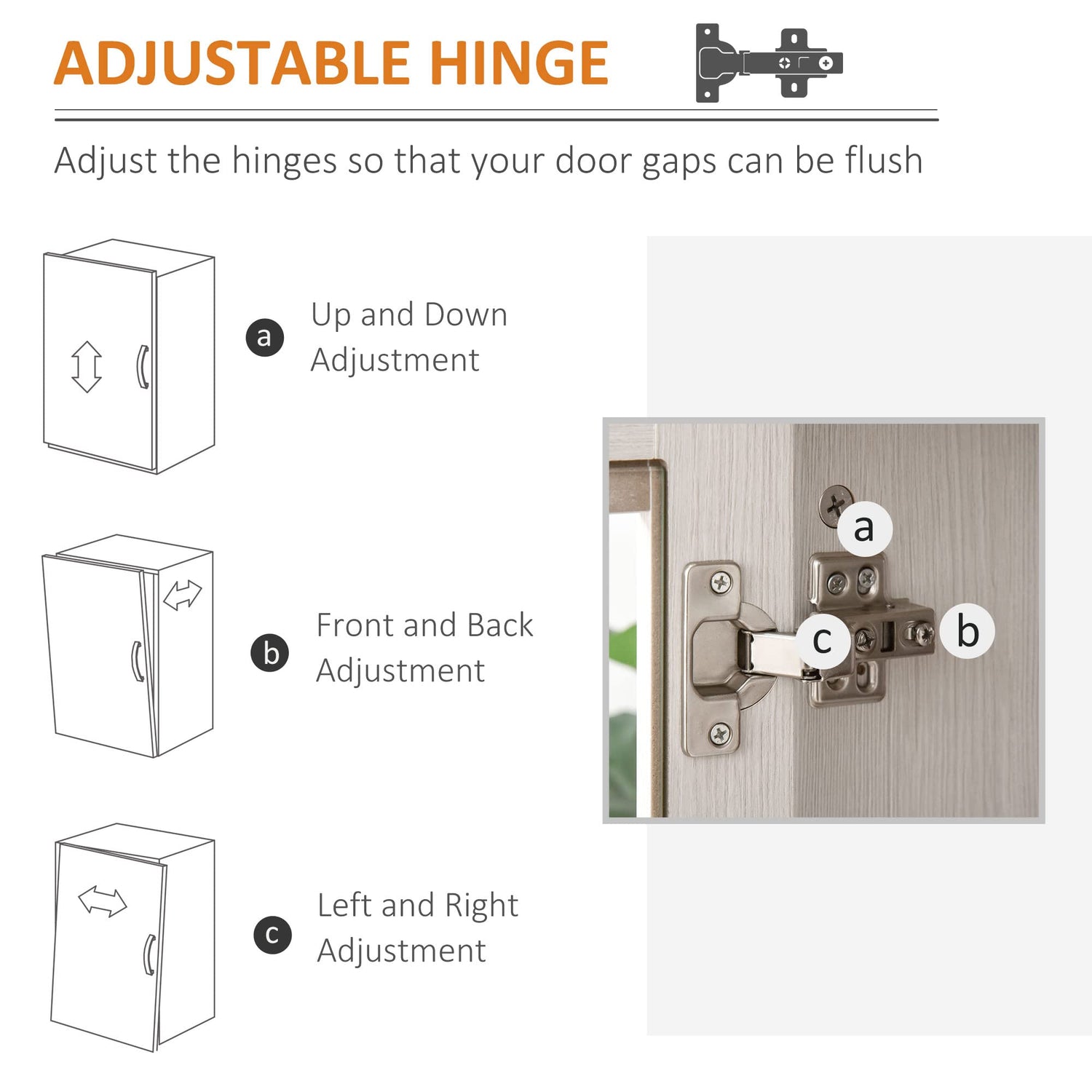 ADJUSTABLE HINGE

Adjust the hinges so that your door gaps can be flush

a Up and Down Adjustment

b Front and Back Adjustment

c Left and Right Adjustment

a

c

b