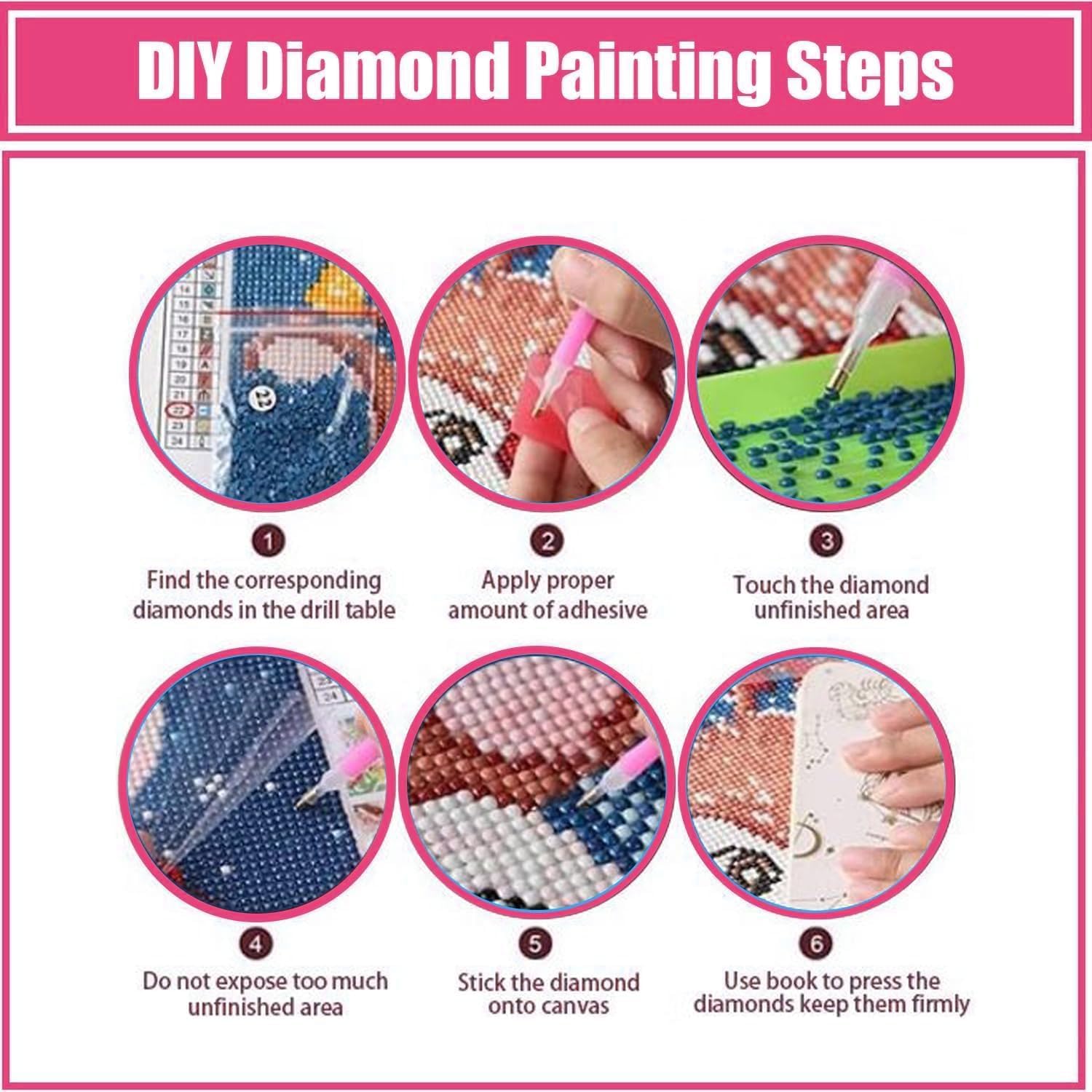 DIY Diamond Painting Steps

1
Find the corresponding diamonds in the drill table

2
Apply proper amount of adhesive

3
Touch the diamond unfinished area

4
Do not expose too much unfinished area

5
Stick the diamond onto canvas

6
Use book to press the diamonds keep them firmly